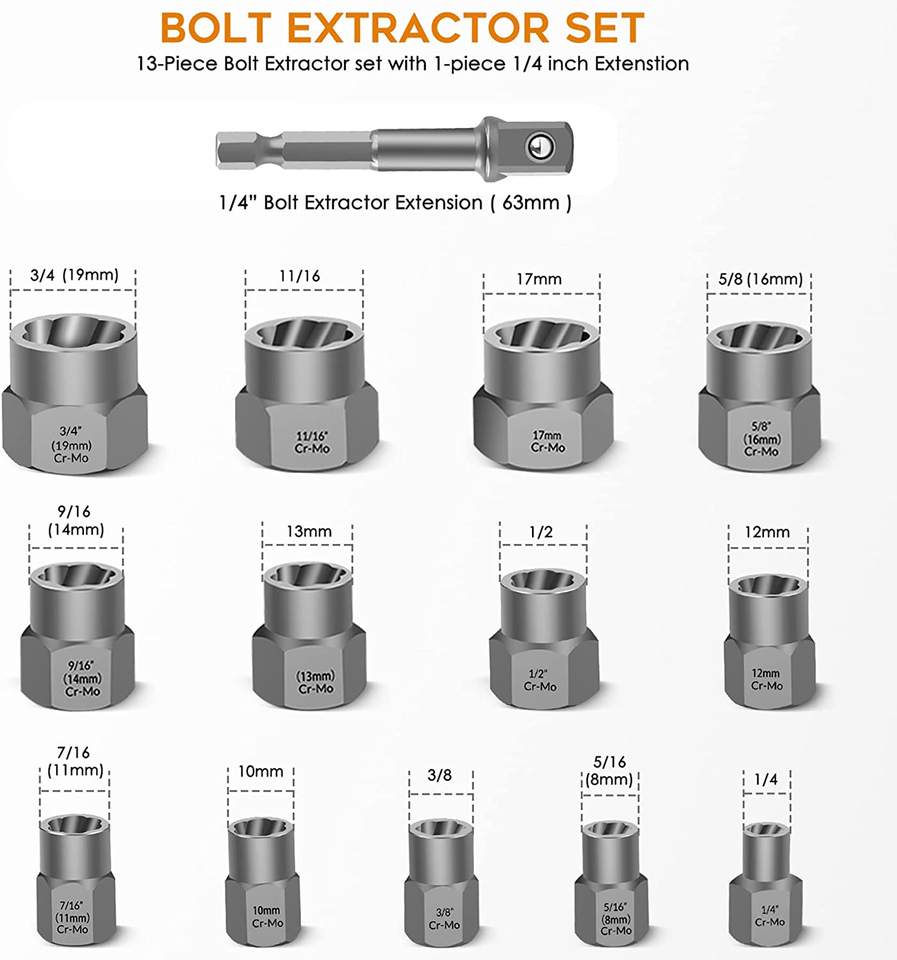 BOLT EXTRACTOR SET
13-Piece Bolt Extractor set with 1-piece 1/4 inch Extenstion

1/4" Bolt Extractor Extension ( 63mm )

3/4 (19mm)
3/4" (19mm) Cr-Mo

11/16
11/16" Cr-Mo

17mm
17mm Cr-Mo

5/8 (16mm)
5/8" (16mm) Cr-Mo

9/16 (14mm)
9/16" (14mm) Cr-Mo

13mm
(13mm) Cr-Mo

1/2
1/2" Cr-Mo

12mm
12mm Cr-Mo

7/16 (11mm)
7/16" (11mm) Cr-Mo

10mm
10mm Cr-Mo

3/8
3/8" Cr-Mo

5/16 (8mm)
5/16" (8mm) Cr-Mo

1/4
1/4" Cr-Mo