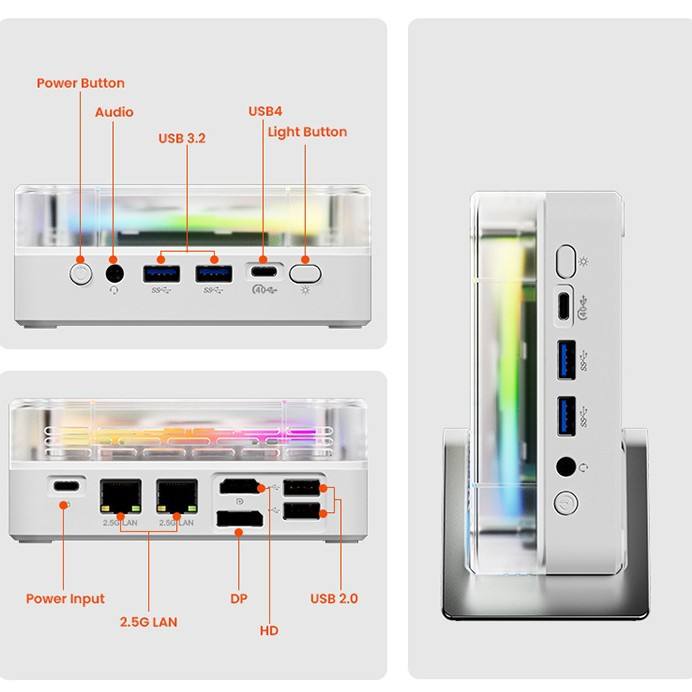 Power Button
Audio
USB 3.2
USB4
Light Button

2.5G LAN
2.5G LAN

Power Input
2.5G LAN
DP
HD
USB 2.0