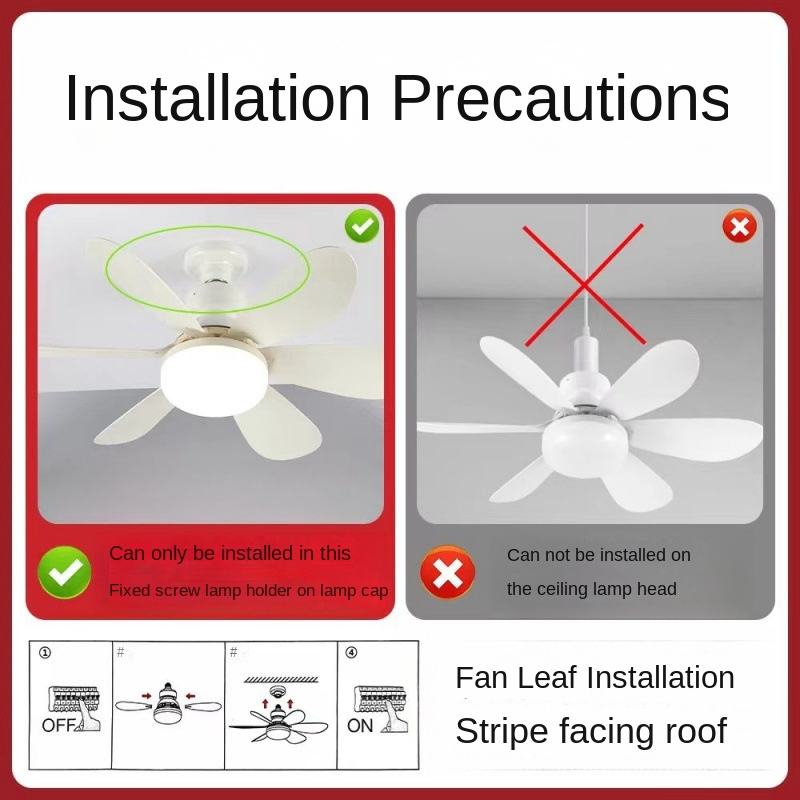 Installation Precautions

Can only be installed in this

Fixed screw lamp holder on lamp cap

Can not be installed on

the ceiling lamp head

①

OFF

#

#

④

ON

Fan Leaf Installation

Stripe facing roof