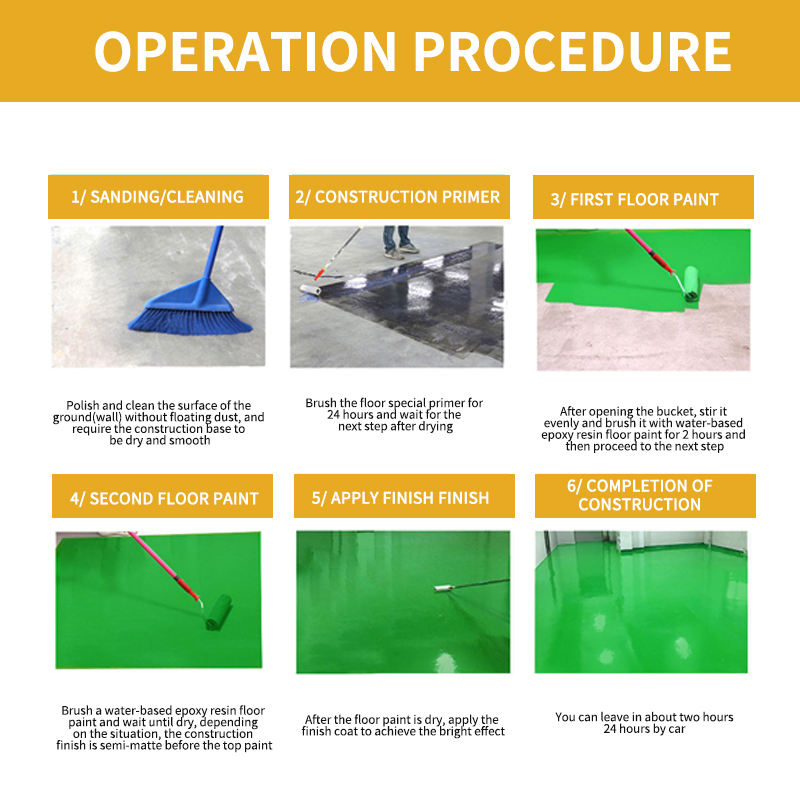 OPERATION PROCEDURE

1/ SANDING/CLEANING

Polish and clean the surface of the ground(wall) without floating dust, and require the construction base to be dry and smooth

2/ CONSTRUCTION PRIMER

Brush the floor special primer for 24 hours and wait for the next step after drying

3/ FIRST FLOOR PAINT

After opening the bucket, stir it evenly and brush it with water-based epoxy resin floor paint for 2 hours and then proceed to the next step

4/ SECOND FLOOR PAINT

Brush a water-based epoxy resin floor paint and wait until dry, depending on the situation, the construction finish is semi-matte before the top paint

5/ APPLY FINISH FINISH

After the floor paint is dry, apply the finish coat to achieve the bright effect

6/ COMPLETION OF CONSTRUCTION

You can leave in about two hours 24 hours by car