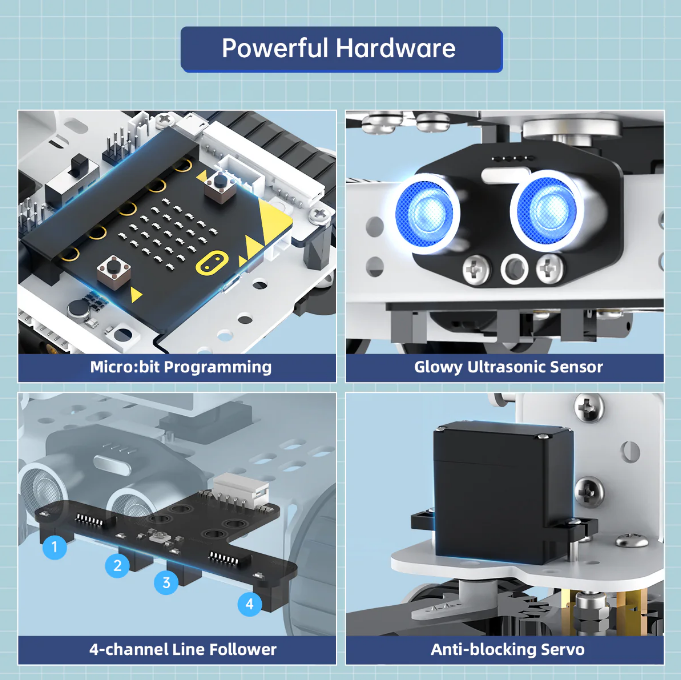 Powerful Hardware

Micro:bit Programming

Glowy Ultrasonic Sensor

1
2
3
4

4-channel Line Follower

Anti-blocking Servo