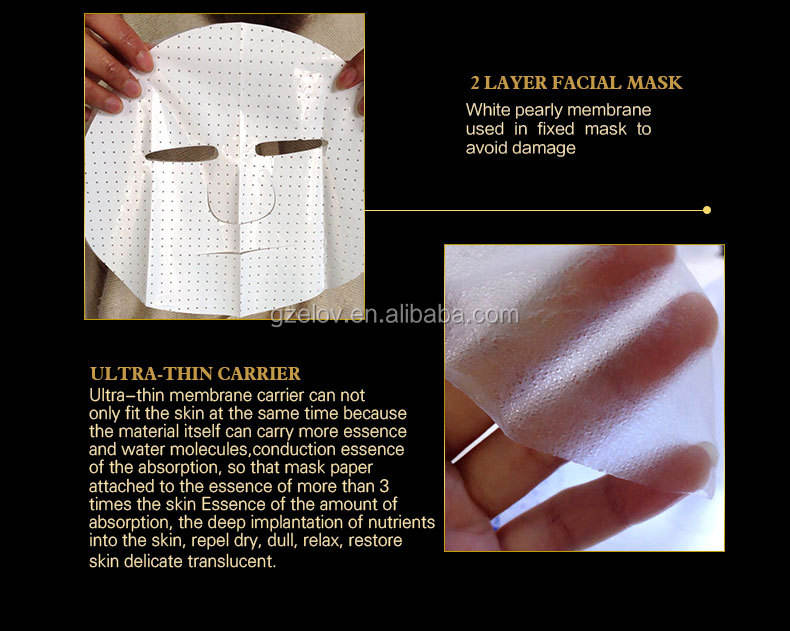 2 LAYER FACIAL MASK
White pearly membrane used in fixed mask to avoid damage

gzelov.en.alibaba.com

ULTRA-THIN CARRIER
Ultra–thin membrane carrier can not only fit the skin at the same time because the material itself can carry more essence and water molecules,conduction essence of the absorption, so that mask paper attached to the essence of more than 3 times the skin Essence of the amount of absorption, the deep implantation of nutrients into the skin, repel dry, dull, relax, restore skin delicate translucent.