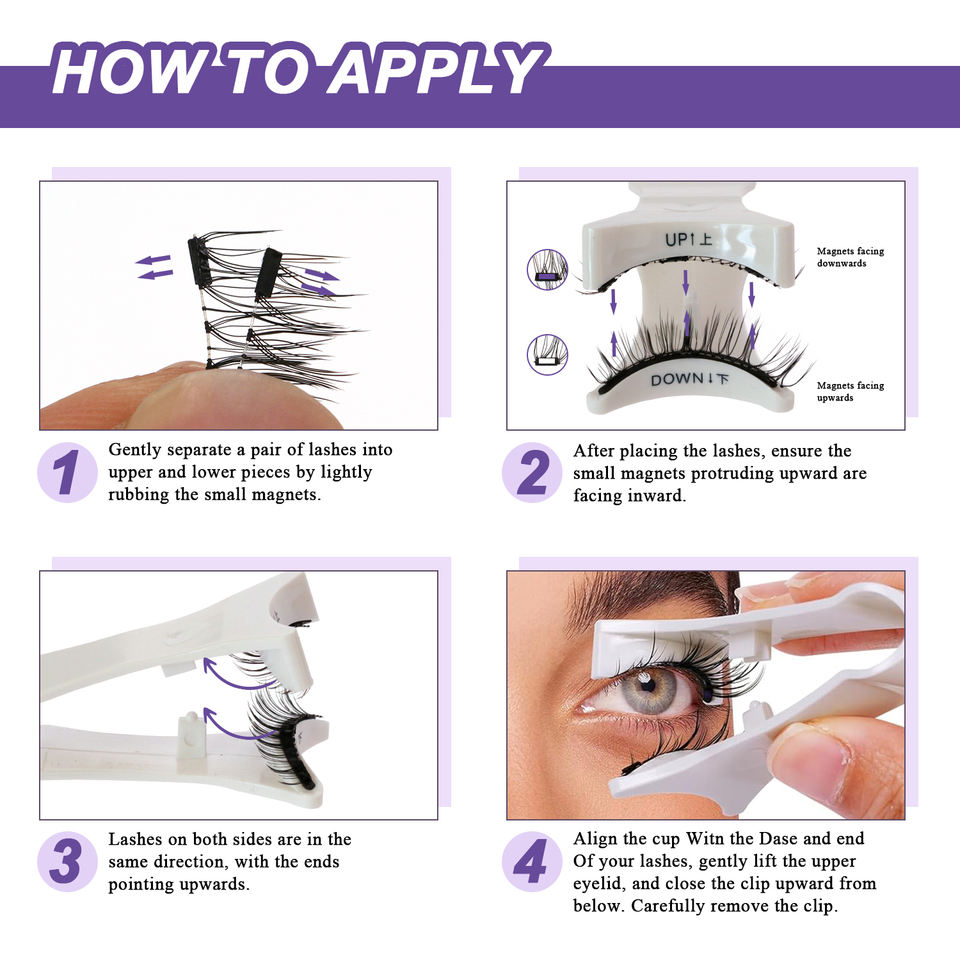 HOW TO APPLY

UP↑上

Magnets facing downwards

DOWN↓下

Magnets facing upwards

1 Gently separate a pair of lashes into upper and lower pieces by lightly rubbing the small magnets.

2 After placing the lashes, ensure the small magnets protruding upward are facing inward.

3 Lashes on both sides are in the same direction, with the ends pointing upwards.

4 Align the cup Witn the Dase and end Of your lashes, gently lift the upper eyelid, and close the clip upward from below. Carefully remove the clip.