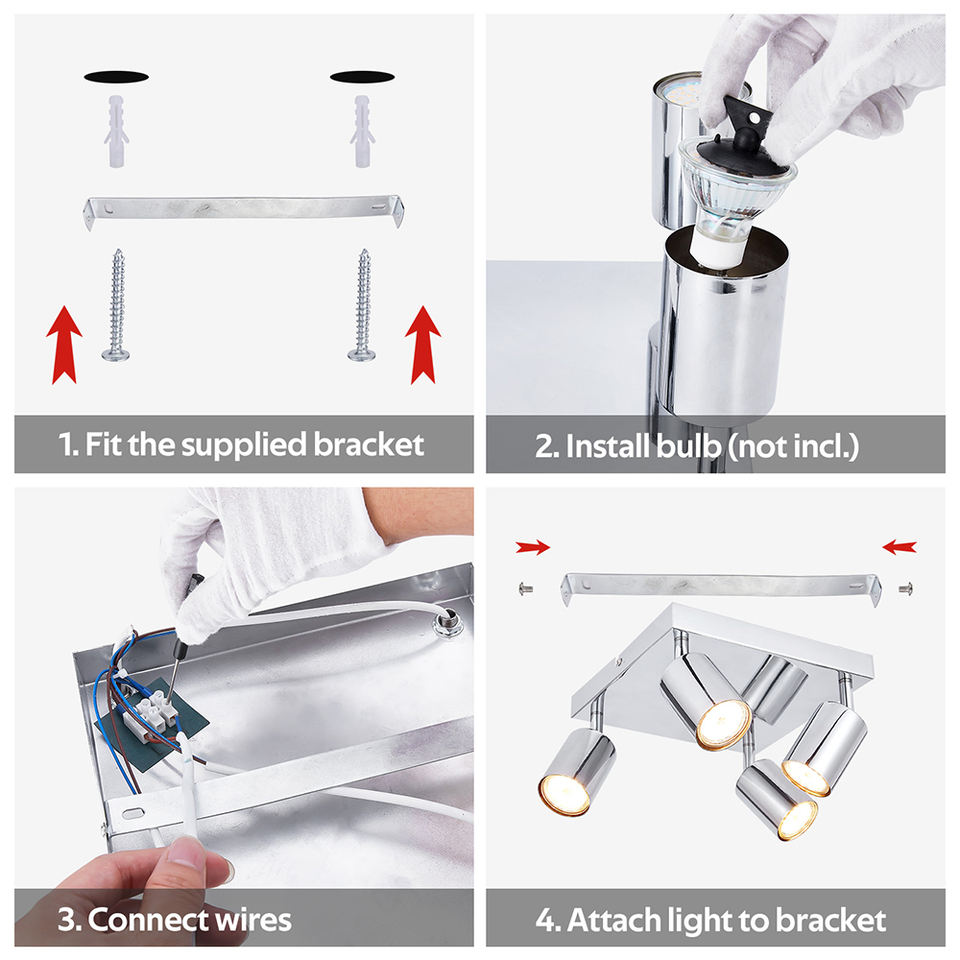 1. Fit the supplied bracket

2. Install bulb (not incl.)

3. Connect wires

4. Attach light to bracket