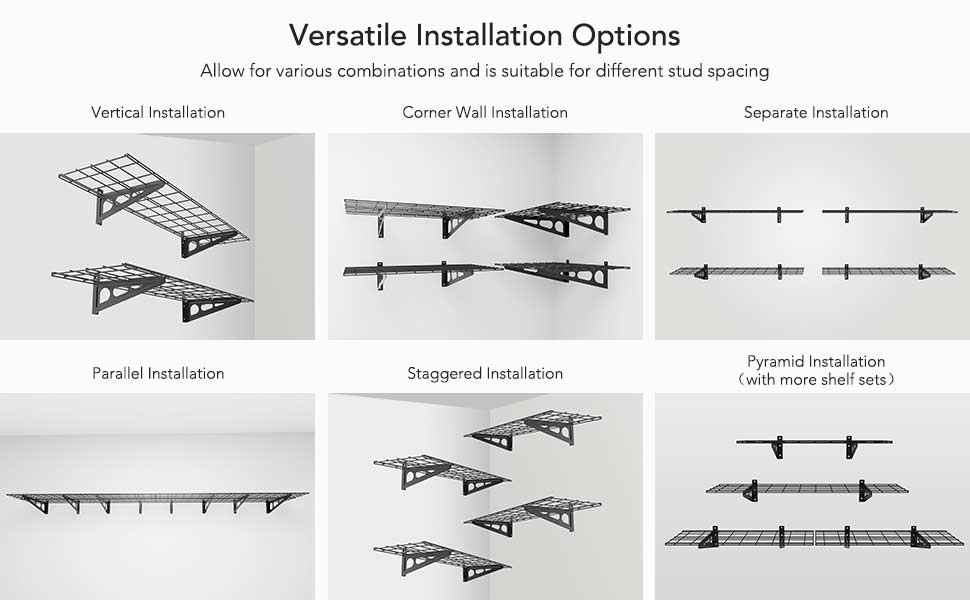 Versatile Installation Options

Allow for various combinations and is suitable for different stud spacing

Vertical Installation

Corner Wall Installation

Separate Installation

Parallel Installation

Staggered Installation

Pyramid Installation
(with more shelf sets)