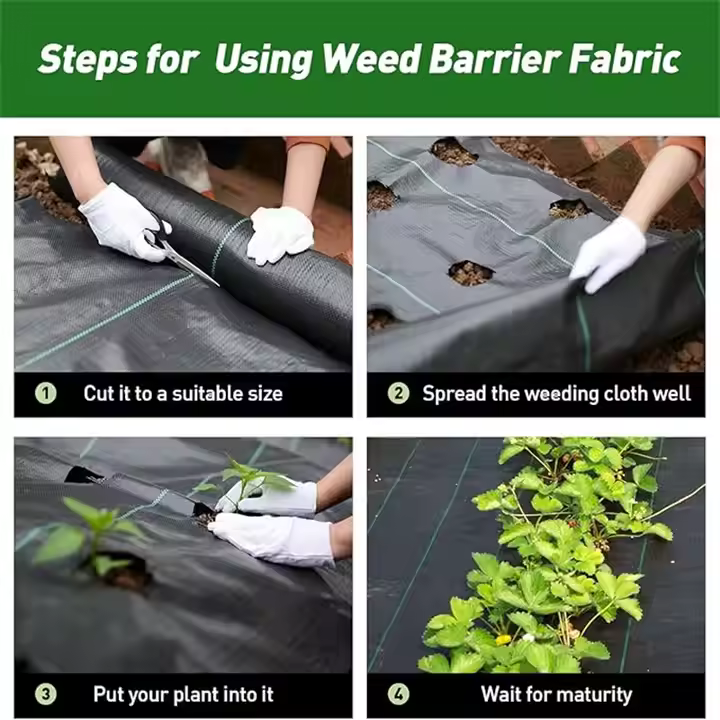 Steps for Using Weed Barrier Fabric

1 Cut it to a suitable size

2 Spread the weeding cloth well

3 Put your plant into it

4 Wait for maturity