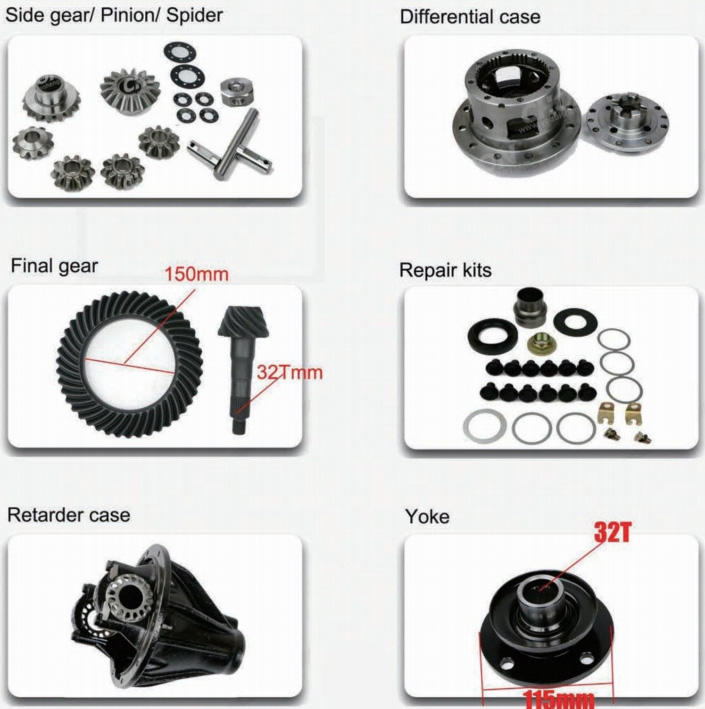 Side gear/ Pinion/ Spider

Differential case

Final gear

150mm

32Tmm

Repair kits

Retarder case

Yoke

32T

115mm