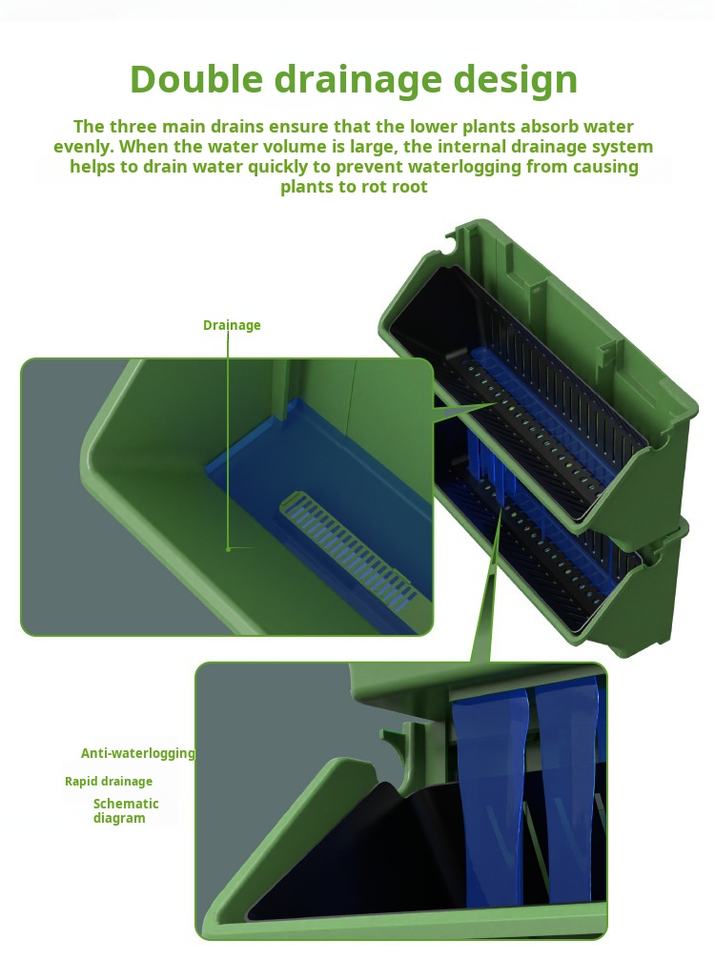 Double drainage design

The three main drains ensure that the lower plants absorb water evenly. When the water volume is large, the internal drainage system helps to drain water quickly to prevent waterlogging from causing plants to rot root

Drainage

Anti-waterlogging

Rapid drainage

Schematic diagram