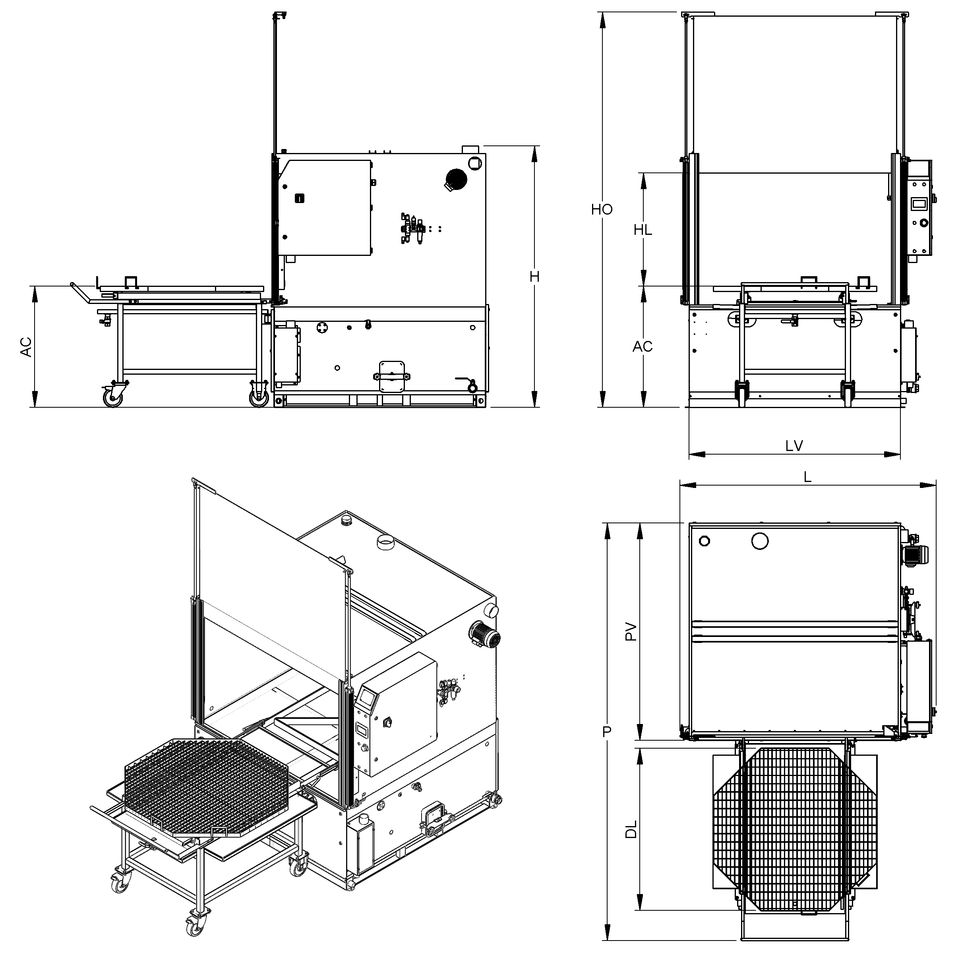 AC
H
HO
HL
AC
LV
L
PV
P
DL