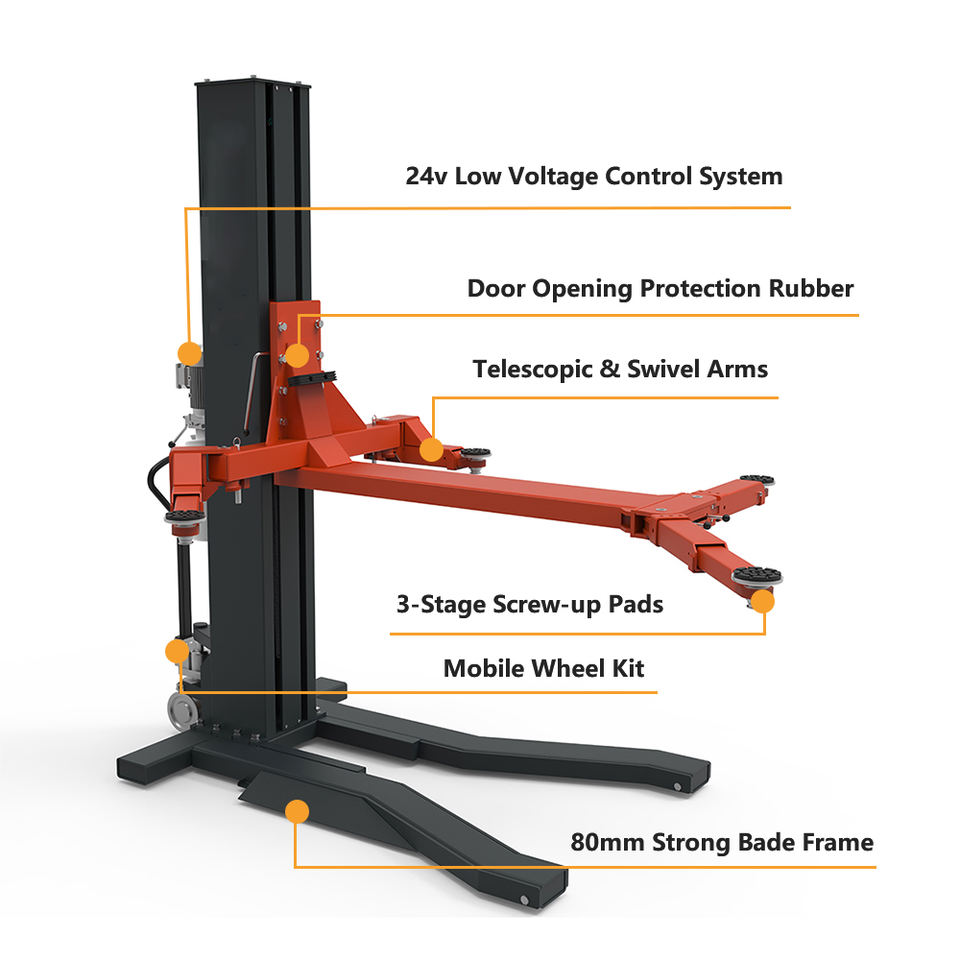 24v Low Voltage Control System

Door Opening Protection Rubber

Telescopic & Swivel Arms

3-Stage Screw-up Pads

Mobile Wheel Kit

80mm Strong Bade Frame