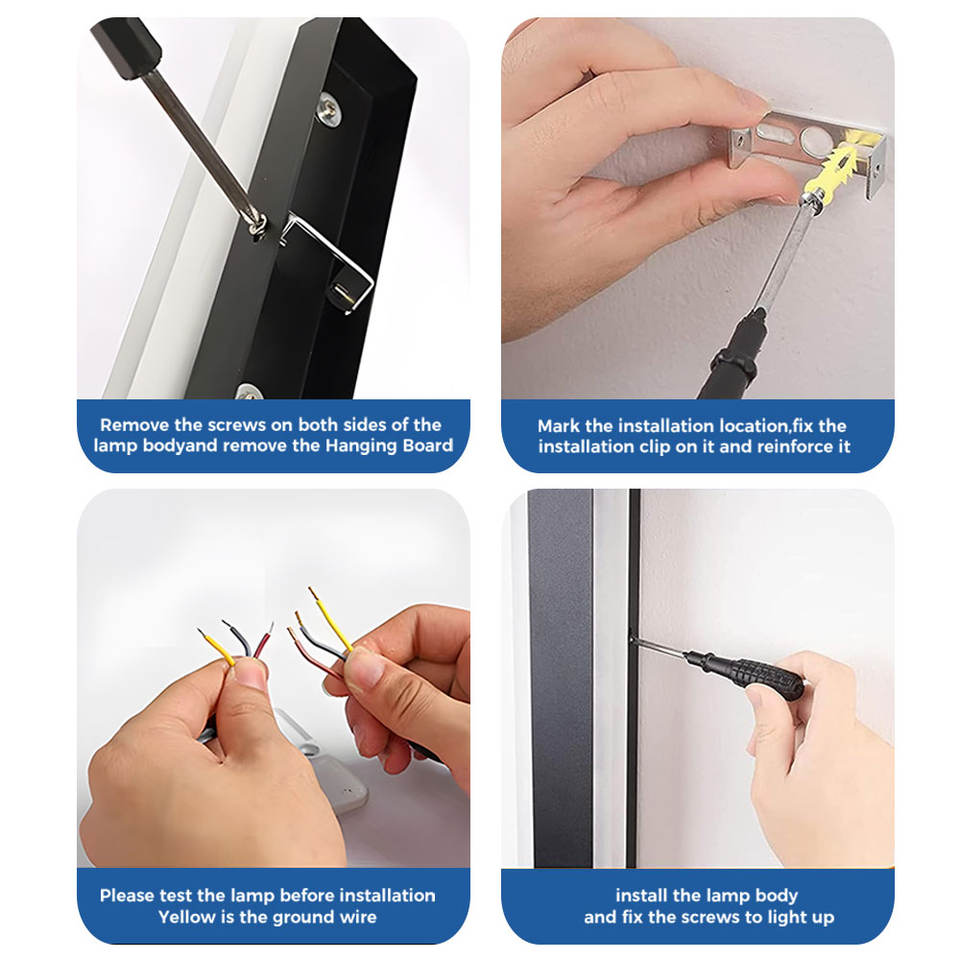 Remove the screws on both sides of the lamp bodyand remove the Hanging Board

Mark the installation location,fix the installation clip on it and reinforce it

Please test the lamp before installation
Yellow is the ground wire

install the lamp body
and fix the screws to light up