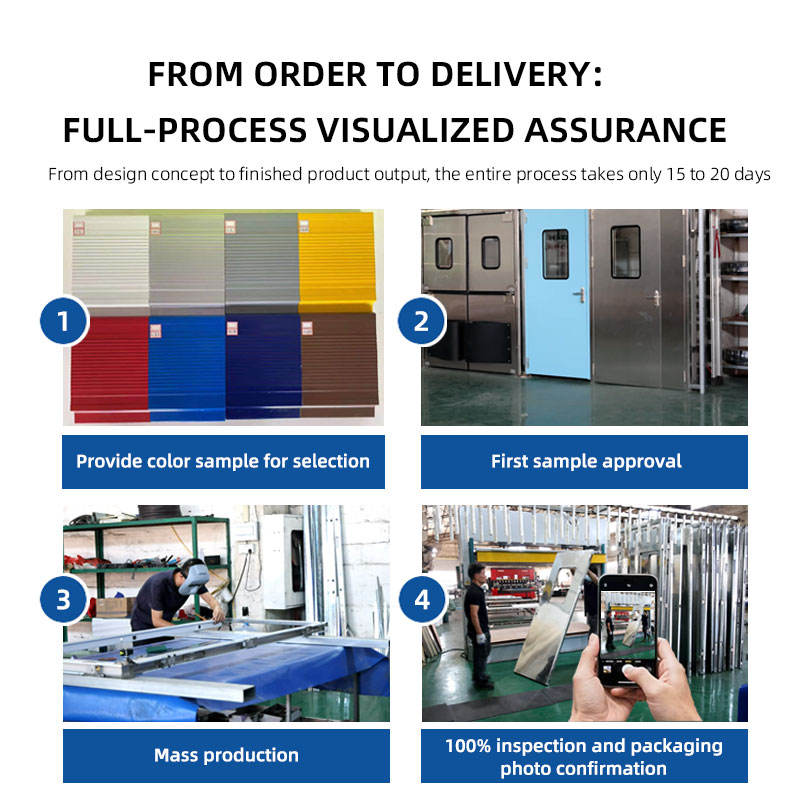 FROM ORDER TO DELIVERY:
FULL-PROCESS VISUALIZED ASSURANCE

From design concept to finished product output, the entire process takes only 15 to 20 days

1

Provide color sample for selection

2

First sample approval

3

Mass production

4

100% inspection and packaging photo confirmation