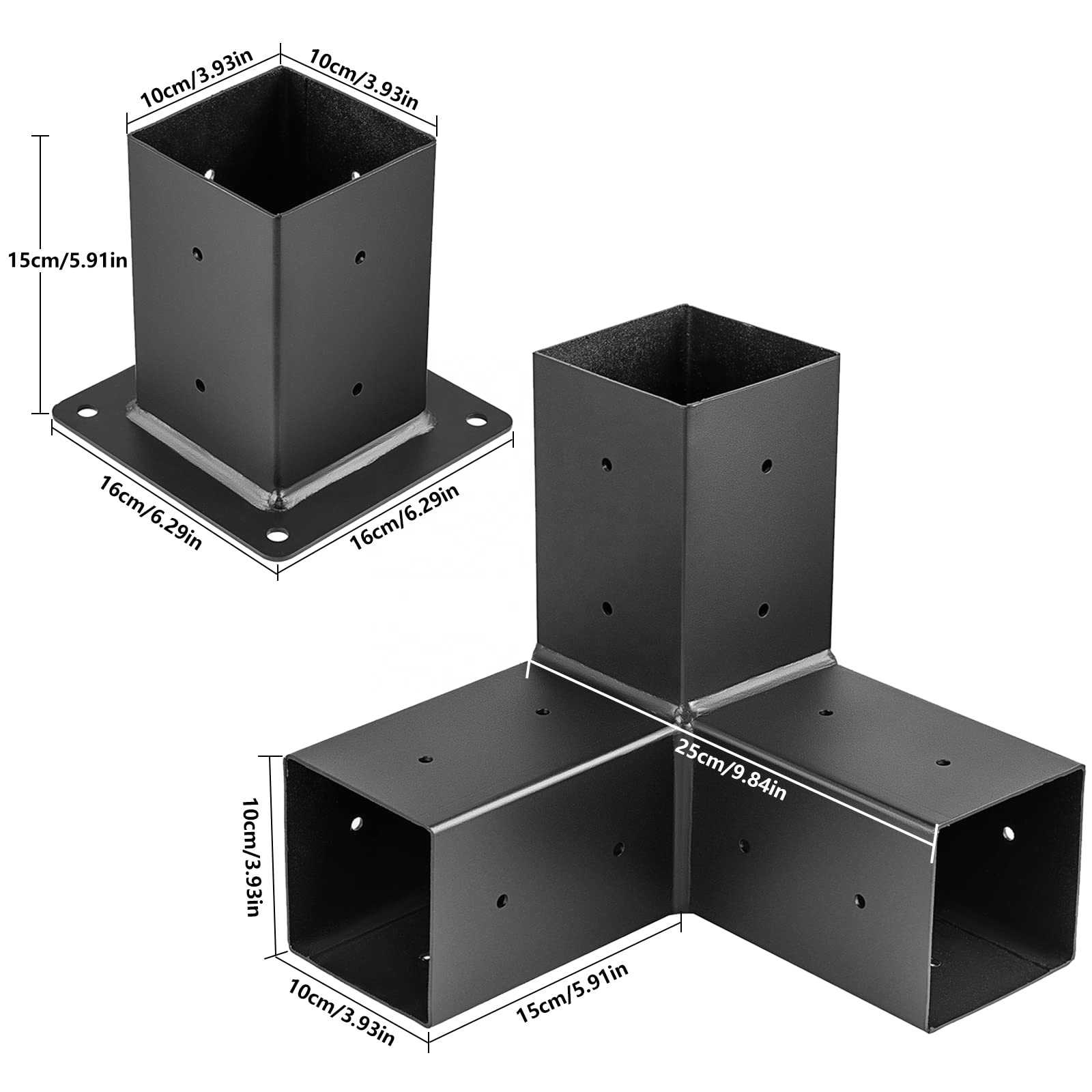 10cm/3.93in
10cm/3.93in
15cm/5.91in
16cm/6.29in
16cm/6.29in
25cm/9.84in
10cm/3.93in
10cm/3.93in
15cm/5.91in