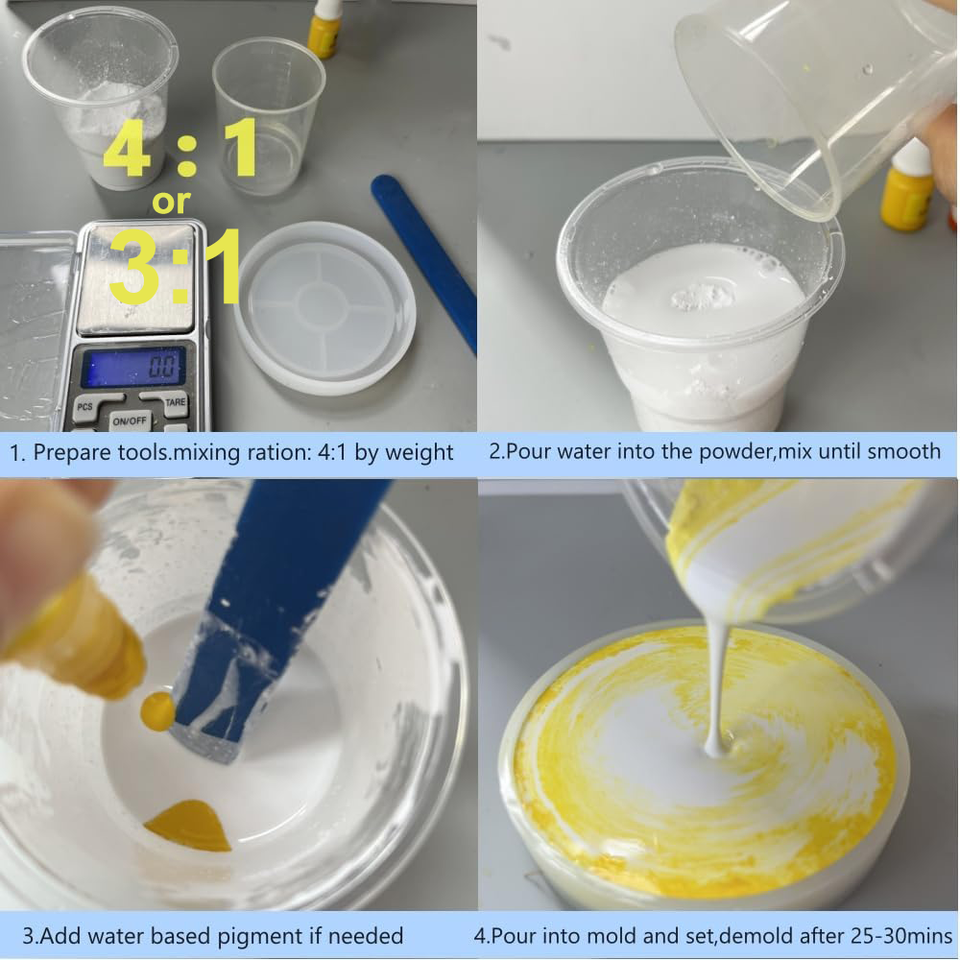 4 : 1
or
3:1

0.0
PCS
TARE
ON/OFF

1. Prepare tools.mixing ration: 4:1 by weight

2.Pour water into the powder,mix until smooth

3.Add water based pigment if needed

4.Pour into mold and set,demold after 25-30mins