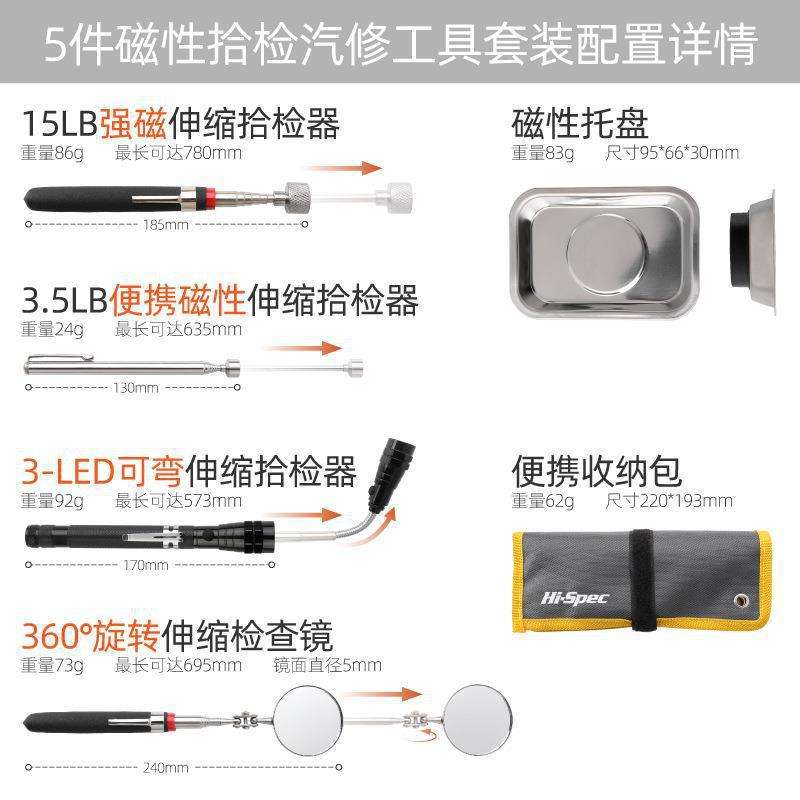 5件磁性拾检汽修工具套装配置详情

15LB强磁伸缩拾检器
重量86g 最长可达780mm
185mm

3.5LB便携磁性伸缩拾检器
重量24g 最长可达635mm
130mm

3-LED可弯伸缩拾检器
重量92g 最长可达573mm
170mm

360°旋转伸缩检查镜
重量73g 最长可达695mm 镜面直径5mm
240mm

磁性托盘
重量83g 尺寸95*66*30mm

便携收纳包
重量62g 尺寸220*193mm

Hi-Spec