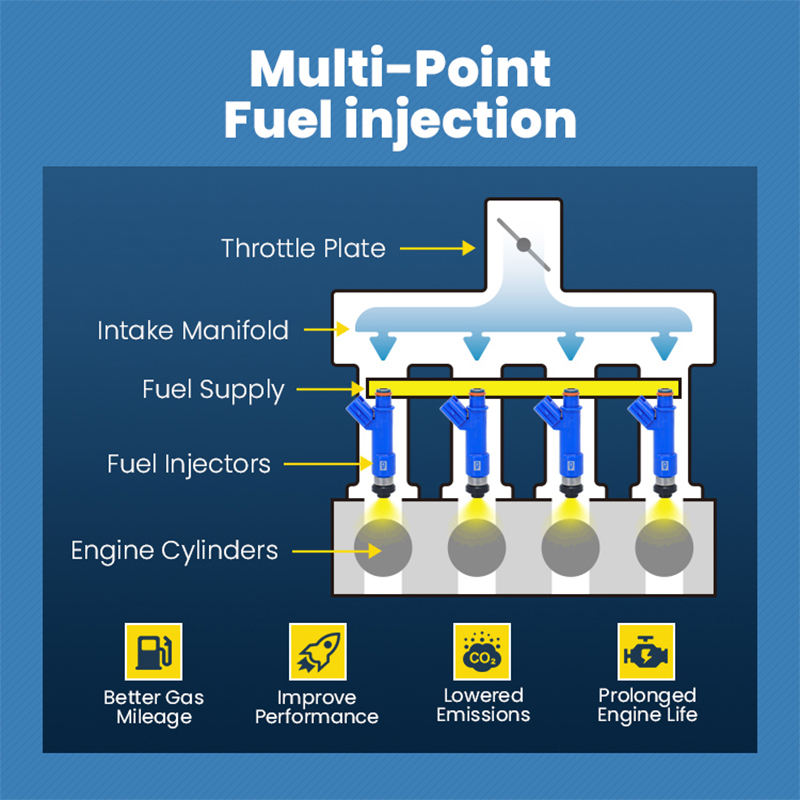 Multi-Point Fuel injection

Throttle Plate

Intake Manifold

Fuel Supply

Fuel Injectors

Engine Cylinders

Better Gas Mileage

Improve Performance

$CO_2$

Lowered Emissions

Prolonged Engine Life