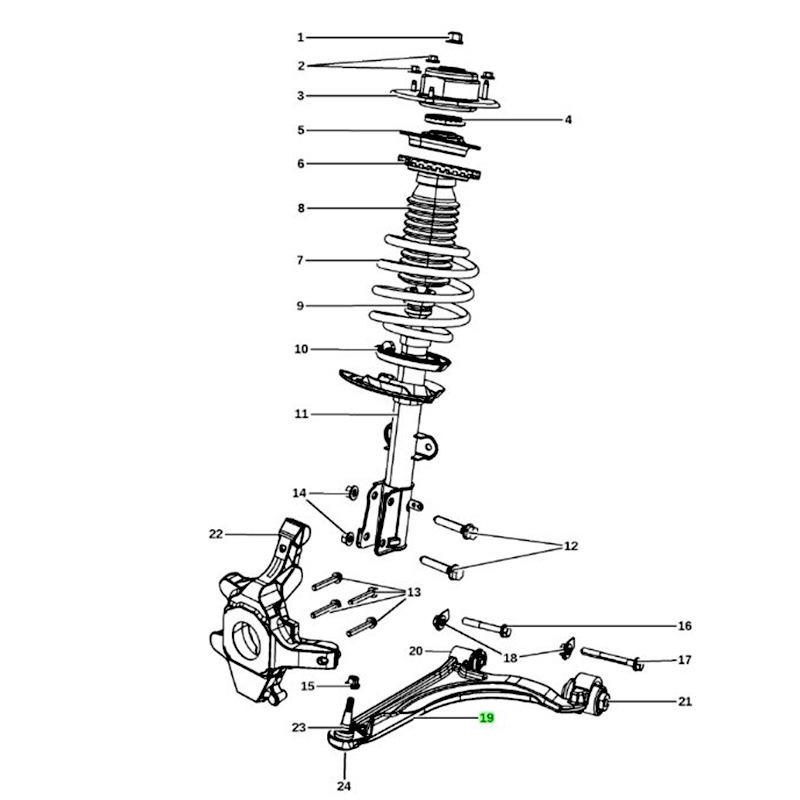 1
2
3
4
5
6
8
7
9
10
11
14
22
12
13
16
20
18
17
15
21
23
19
24