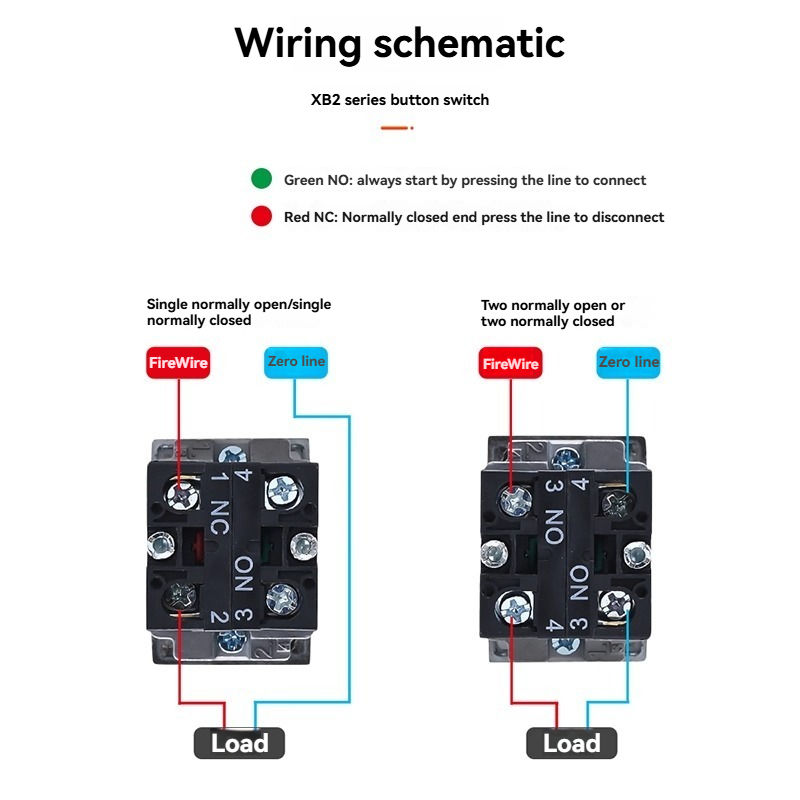 Wiring schematic

XB2 series button switch

Green NO: always start by pressing the line to connect

Red NC: Normally closed end press the line to disconnect

Single normally open/single normally closed

FireWire

Zero line

1 NC 2

4 NO 3

Load

Two normally open or two normally closed

FireWire

Zero line

3 NO 4

4 NO 3

Load