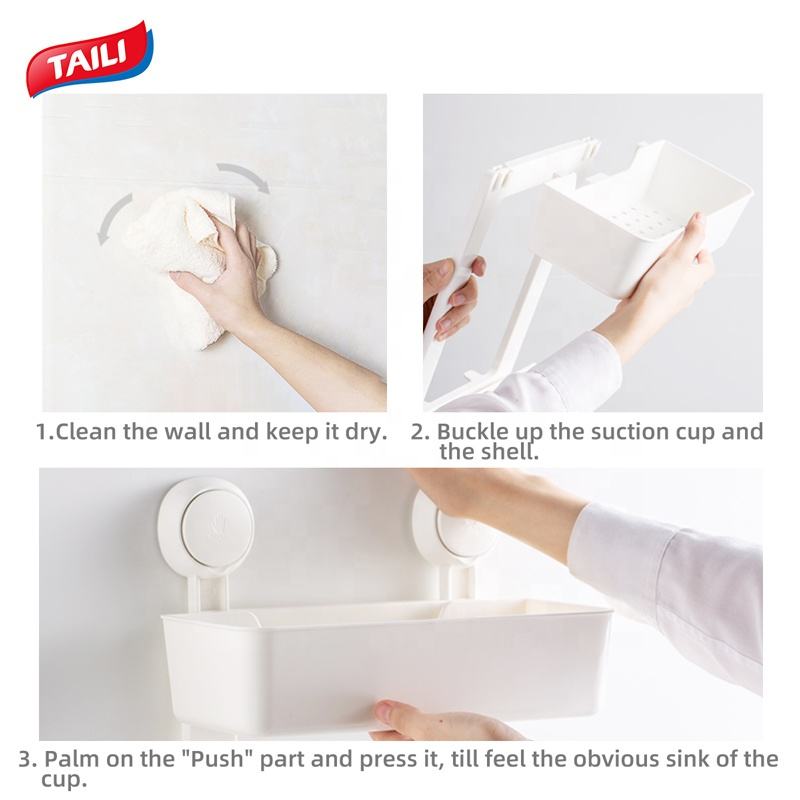 TAILI

1.Clean the wall and keep it dry.

2. Buckle up the suction cup and the shell.

3. Palm on the "Push" part and press it, till feel the obvious sink of the cup.