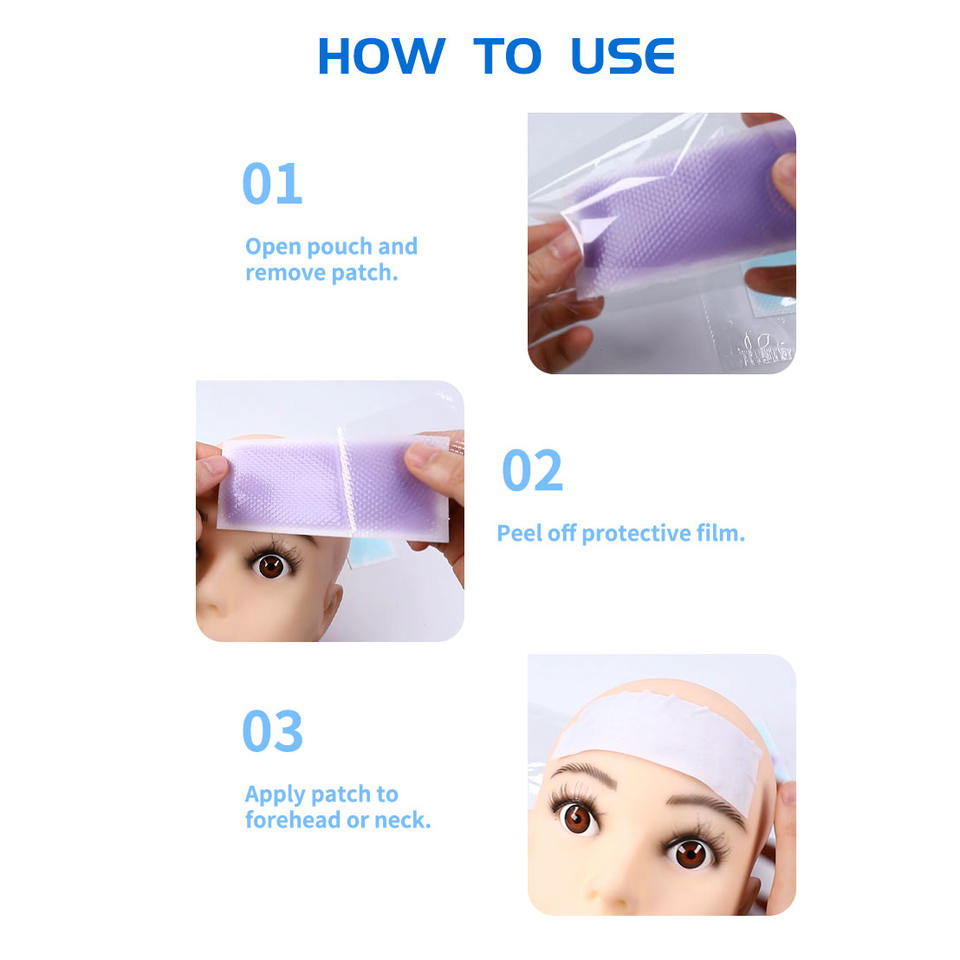 HOW TO USE

01

Open pouch and remove patch.

02

Peel off protective film.

03

Apply patch to forehead or neck.