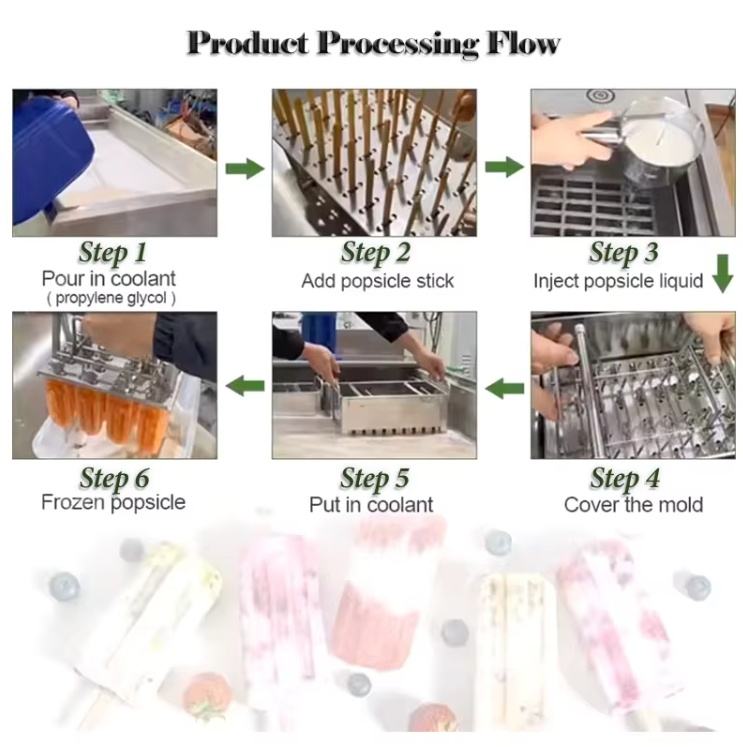 Product Processing Flow

Step 1
Pour in coolant
( propylene glycol )

Step 2
Add popsicle stick

Step 3
Inject popsicle liquid

Step 4
Cover the mold

Step 5
Put in coolant

Step 6
Frozen popsicle