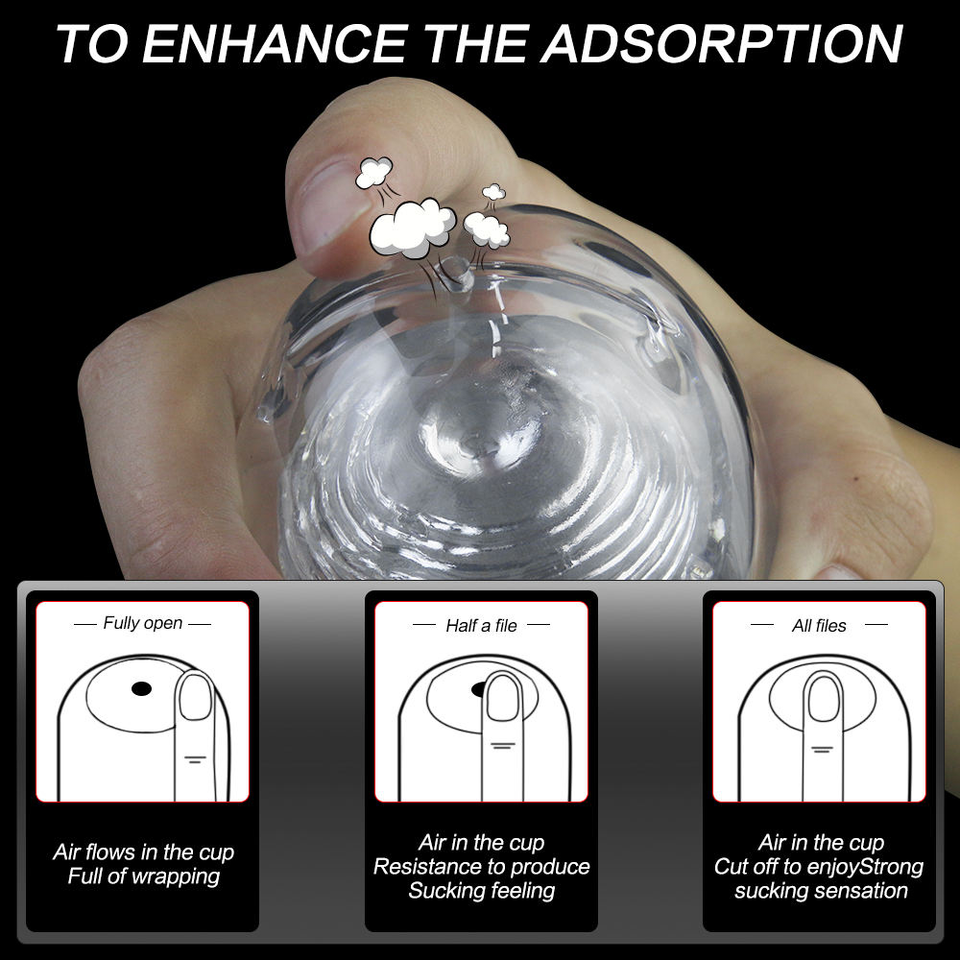 TO ENHANCE THE ADSORPTION

— Fully open —

Air flows in the cup
Full of wrapping

— Half a file —

Air in the cup
Resistance to produce
Sucking feeling

— All files —

Air in the cup
Cut off to enjoyStrong
sucking sensation