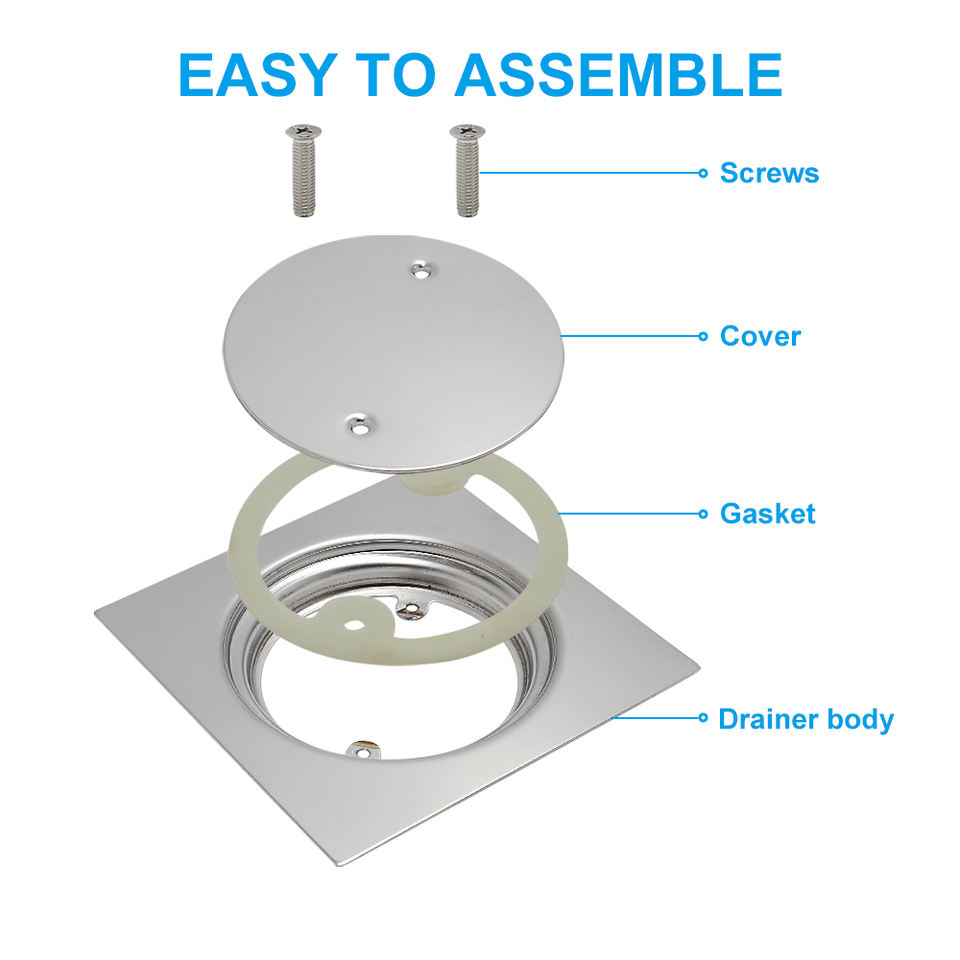 EASY TO ASSEMBLE

Screws

Cover

Gasket

Drainer body