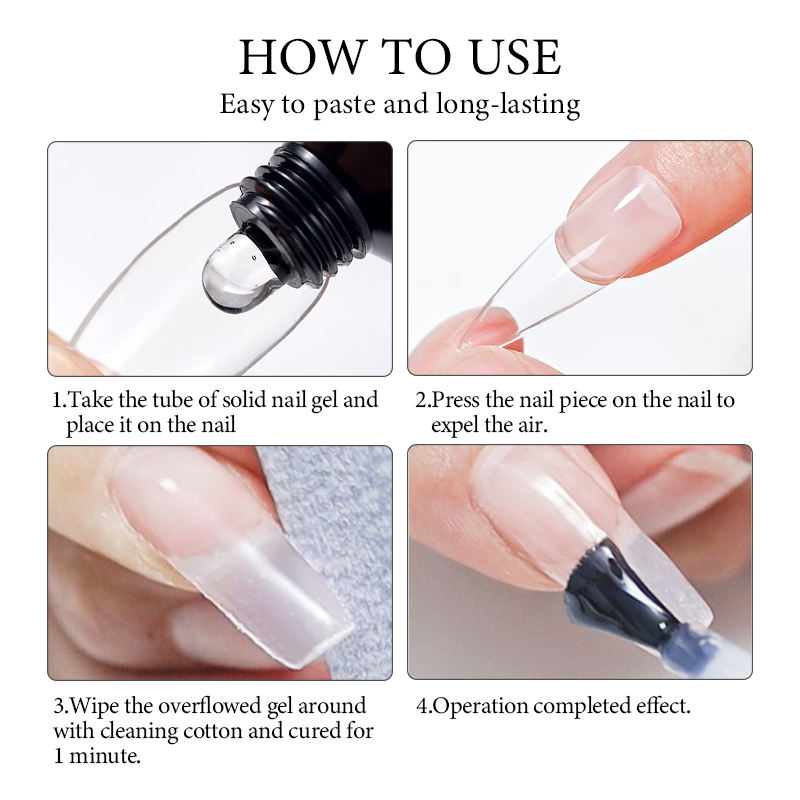 HOW TO USE
Easy to paste and long-lasting

1.Take the tube of solid nail gel and place it on the nail

2.Press the nail piece on the nail to expel the air.

3.Wipe the overflowed gel around with cleaning cotton and cured for 1 minute.

4.Operation completed effect.