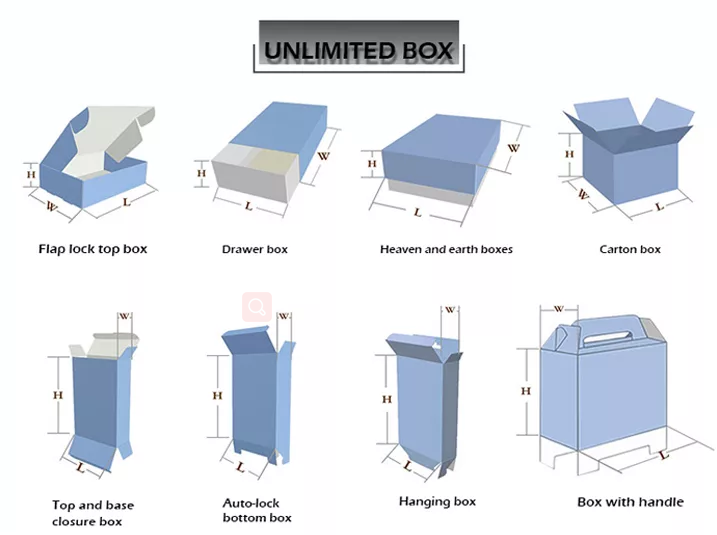 UNLIMITED BOX

H
W
L
Flap lock top box

H
W
L
Drawer box

H
W
L
Heaven and earth boxes

H
W
L
Carton box

W
H
L
Top and base closure box

W
H
L
Auto-lock bottom box

W
H
L
Hanging box

W
H
L
Box with handle