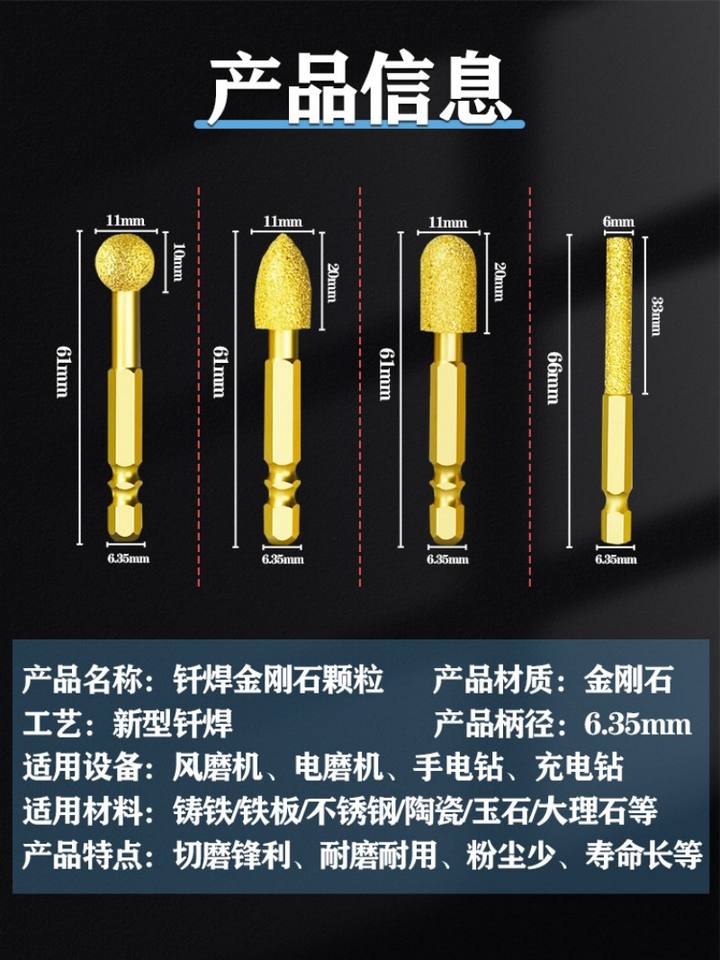 产品信息

11mm
10mm
61mm
6.35mm

11mm
20mm
61mm
6.35mm

11mm
20mm
61mm
6.35mm

6mm
33mm
66mm
6.35mm

产品名称：钎焊金刚石颗粒　产品材质：金刚石
工艺：新型钎焊　产品柄径：6.35mm
适用设备：风磨机、电磨机、手电钻、充电钻
适用材料：铸铁/铁板/不锈钢/陶瓷/玉石/大理石等
产品特点：切磨锋利、耐磨耐用、粉尘少、寿命长等