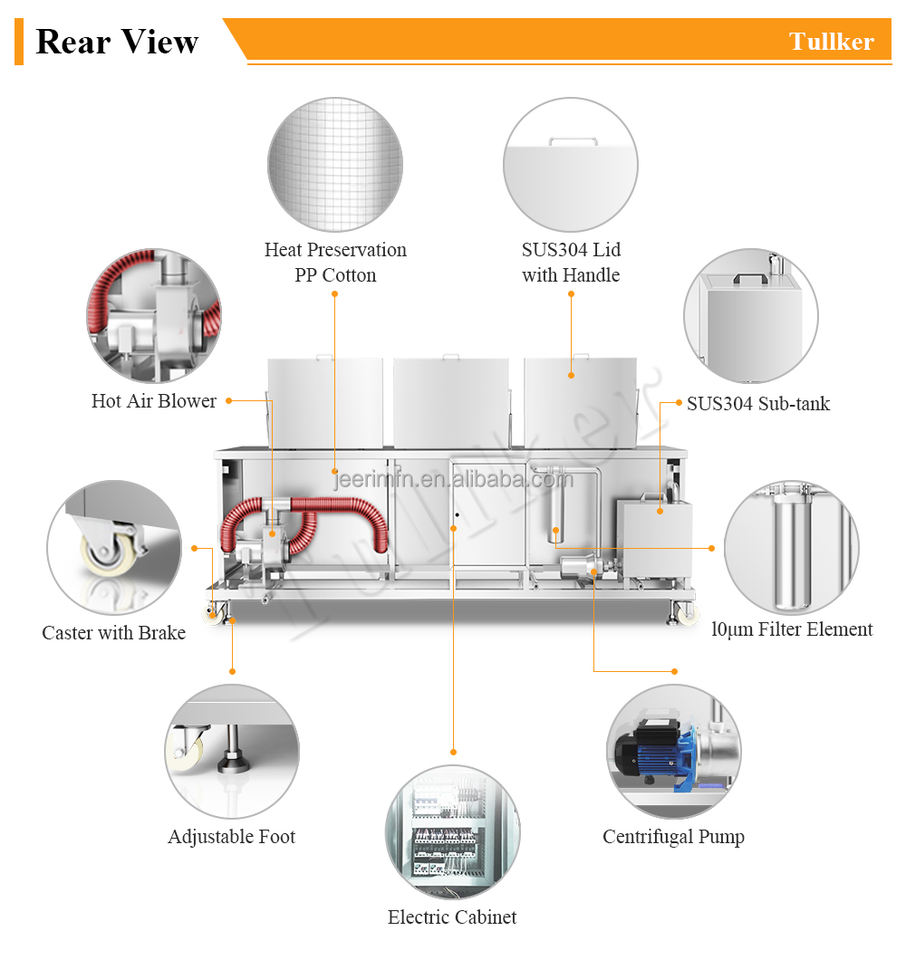 Rear View

Tullker

Heat Preservation PP Cotton

SUS304 Lid with Handle

Hot Air Blower

SUS304 Sub-tank

jeerimin.en.alibaba.com

Tullker

Caster with Brake

10μm Filter Element

Adjustable Foot

Centrifugal Pump

Electric Cabinet