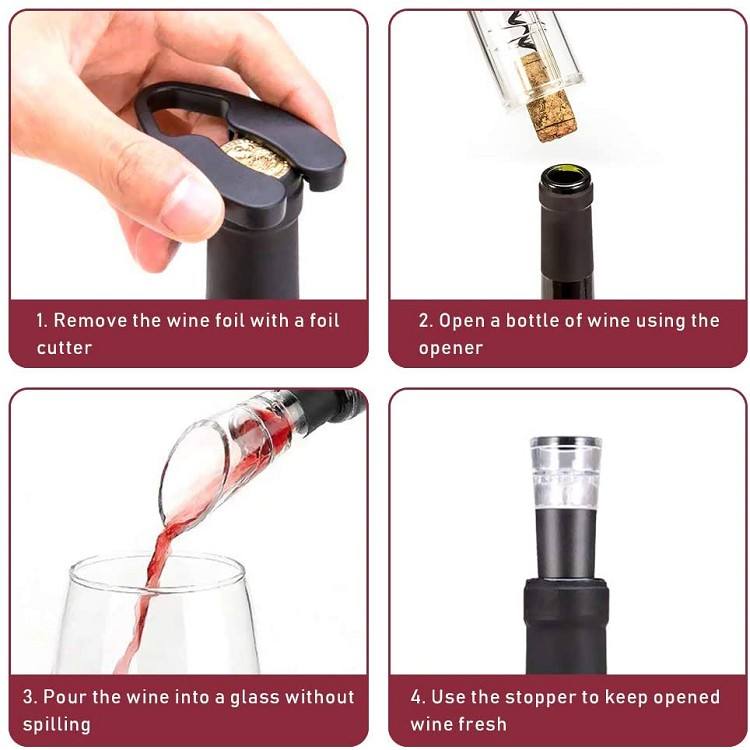 1. Remove the wine foil with a foil cutter

2. Open a bottle of wine using the opener

3. Pour the wine into a glass without spilling

4. Use the stopper to keep opened wine fresh