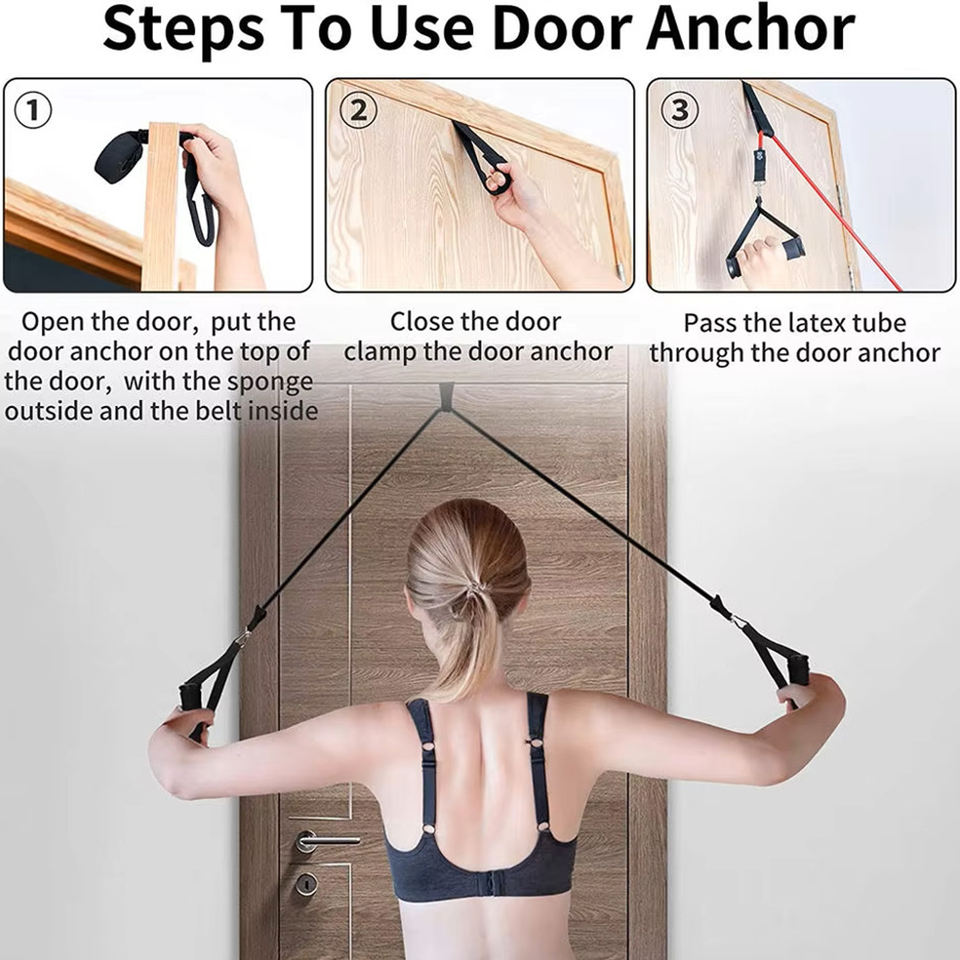 Steps To Use Door Anchor

①

Open the door, put the door anchor on the top of the door, with the sponge outside and the belt inside

②

Close the door clamp the door anchor

③

Pass the latex tube through the door anchor