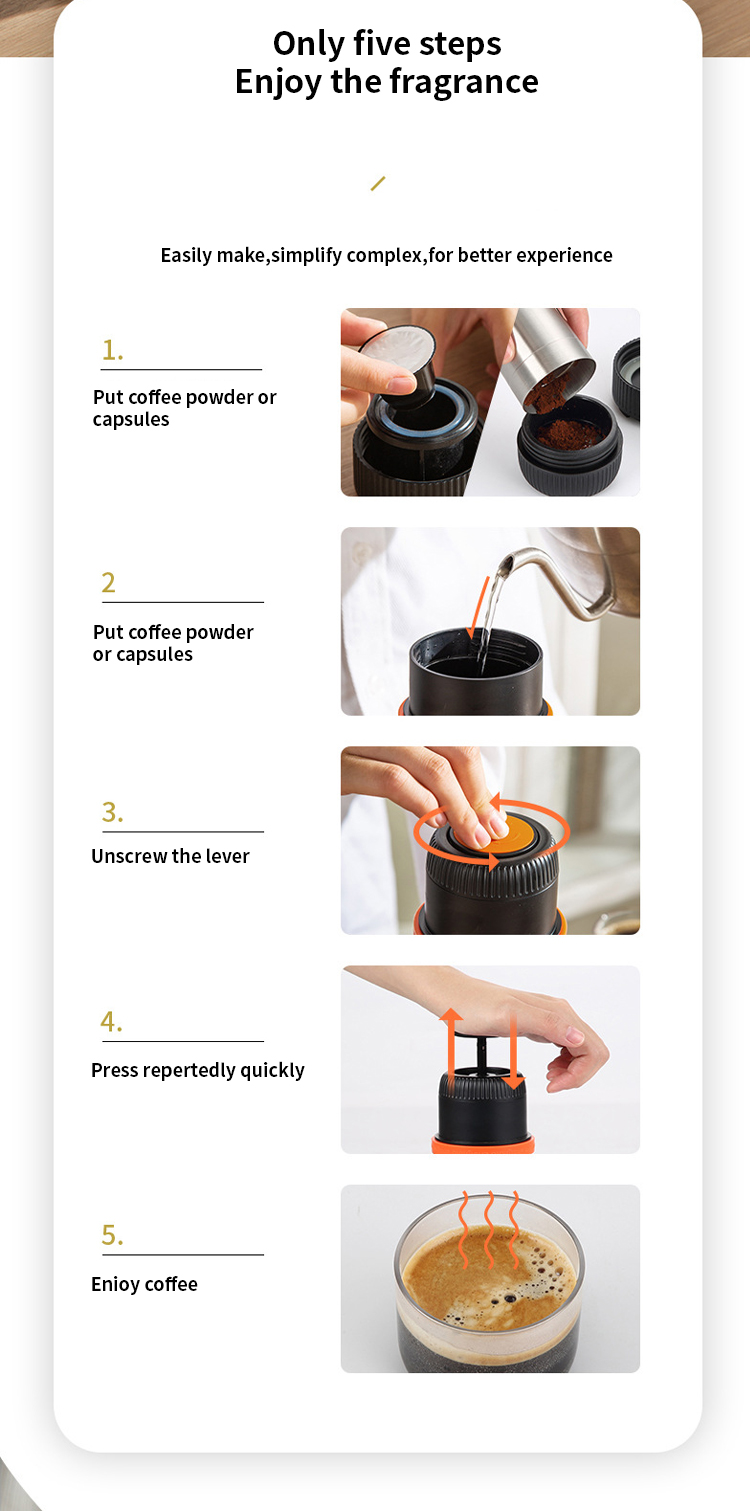 Only five steps
Enjoy the fragrance

Easily make,simplify complex,for better experience

1.
Put coffee powder or capsules

2
Put coffee powder or capsules

3.
Unscrew the lever

4.
Press repertedly quickly

5.
Enioy coffee