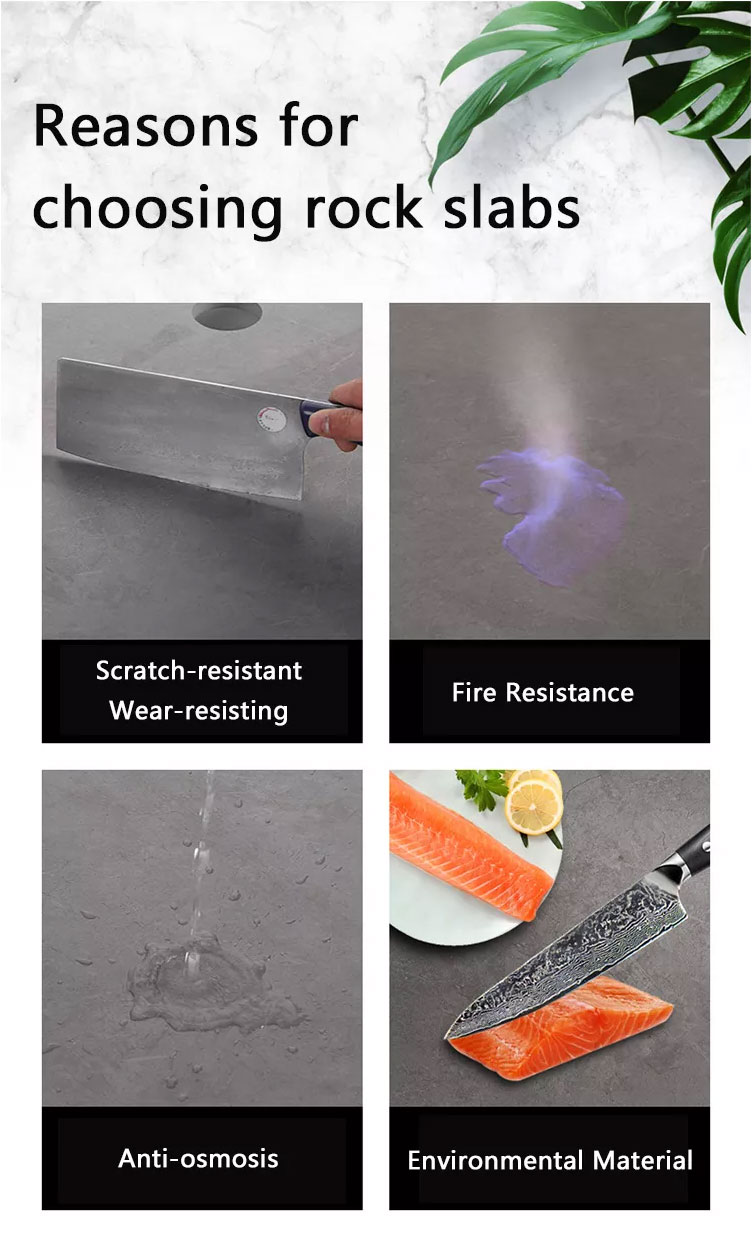 Reasons for choosing rock slabs

Scratch-resistant
Wear-resisting

Fire Resistance

Anti-osmosis

Environmental Material