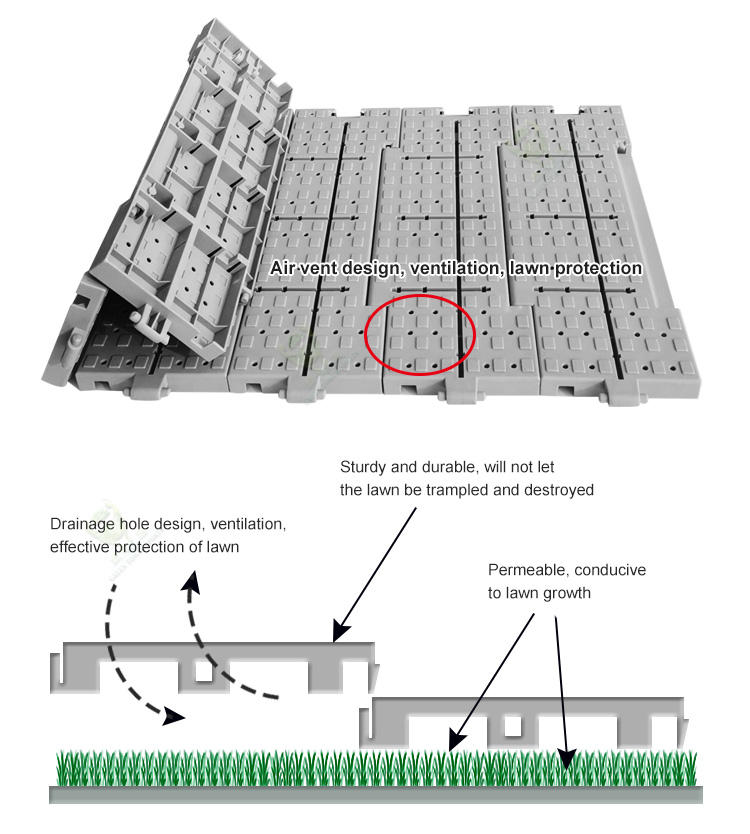 Air vent design, ventilation, lawn protection

Sturdy and durable, will not let the lawn be trampled and destroyed

Drainage hole design, ventilation, effective protection of lawn

Permeable, conducive to lawn growth