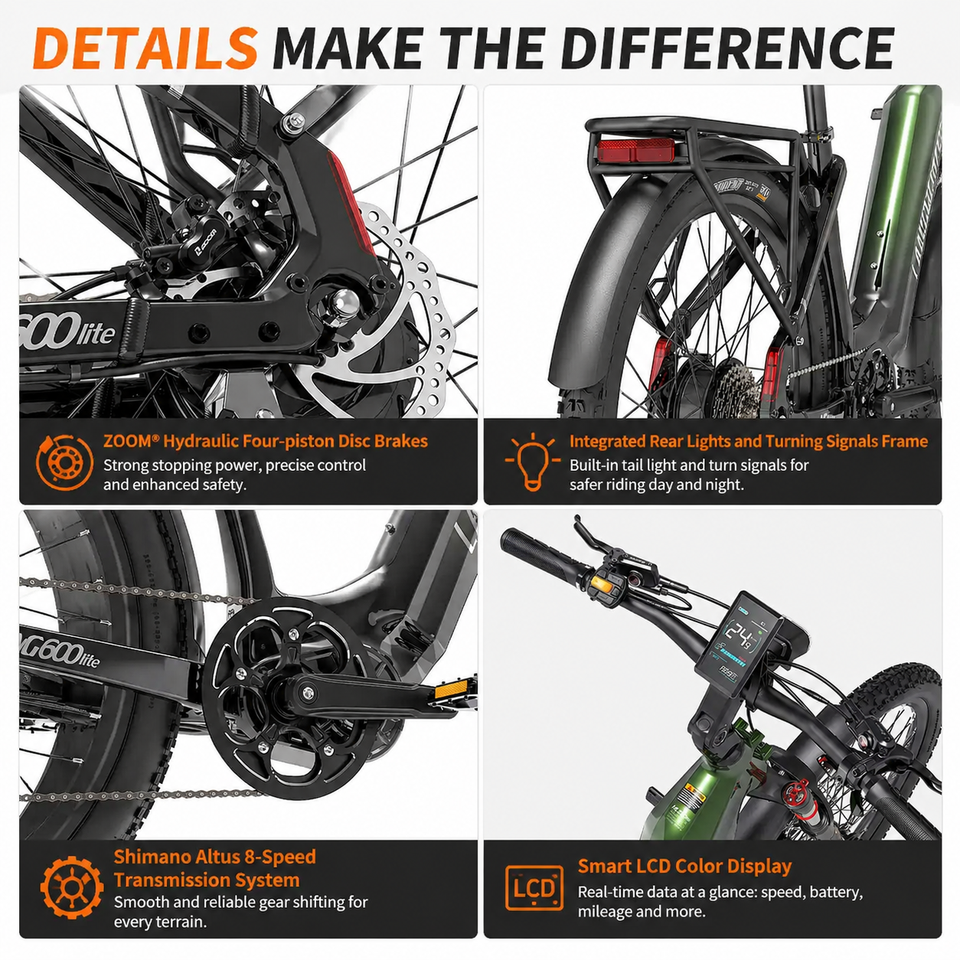 DETAILS MAKE THE DIFFERENCE

600lite

ZOOM® Hydraulic Four-piston Disc Brakes
Strong stopping power, precise control and enhanced safety.

Integrated Rear Lights and Turning Signals Frame
Built-in tail light and turn signals for safer riding day and night.

G600lite

Shimano Altus 8-Speed Transmission System
Smooth and reliable gear shifting for every terrain.

24.9

LCD

Smart LCD Color Display
Real-time data at a glance: speed, battery, mileage and more.