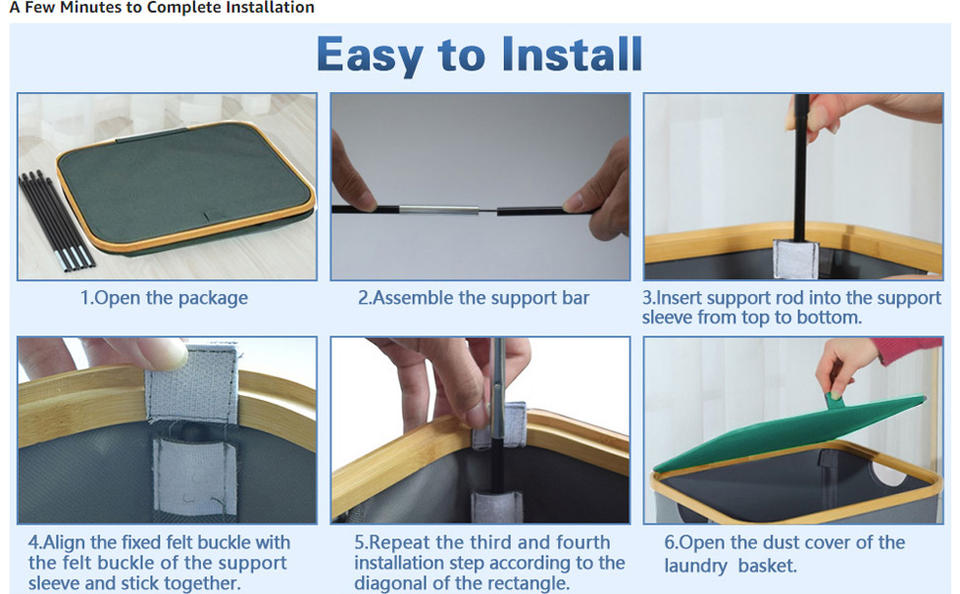 A Few Minutes to Complete Installation

Easy to Install

1.Open the package

2.Assemble the support bar

3.Insert support rod into the support sleeve from top to bottom.

4.Align the fixed felt buckle with the felt buckle of the support sleeve and stick together.

5.Repeat the third and fourth installation step according to the diagonal of the rectangle.

6.Open the dust cover of the laundry basket.