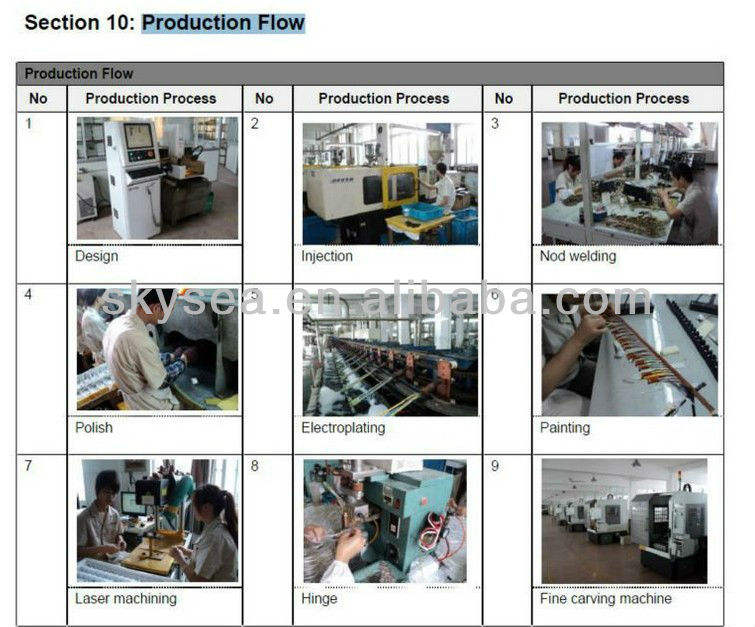 Section 10: Production Flow

Production Flow

| No | Production Process | No | Production Process | No | Production Process |
|---|---|---|---|---|---|
| 1 | Design | 2 | Injection | 3 | Nod welding |
| 4 | Polish | 5 | Electroplating | 6 | Painting |
| 7 | Laser machining | 8 | Hinge | 9 | Fine carving machine |

skysea.en.alibaba.com