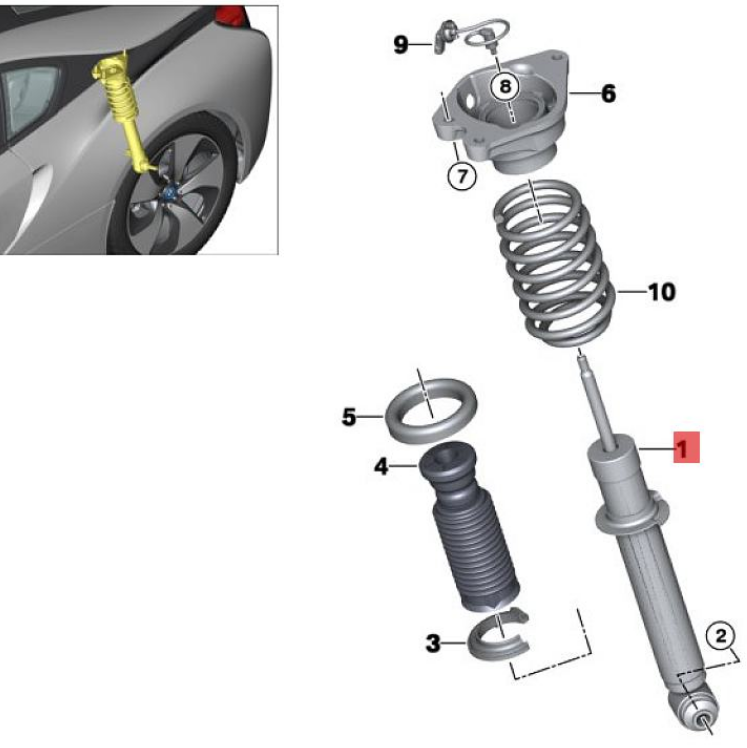 9
8
6
7
10
5
4
1
3
2