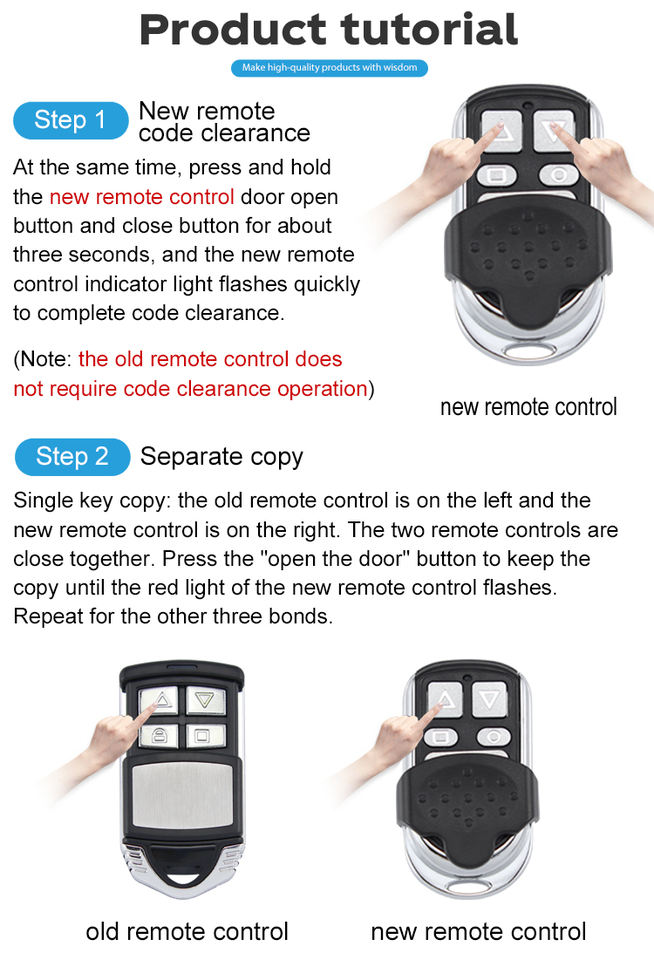 Product tutorial

Make high-quality products with wisdom

Step 1 New remote code clearance

At the same time, press and hold the new remote control door open button and close button for about three seconds, and the new remote control indicator light flashes quickly to complete code clearance.

(Note: the old remote control does not require code clearance operation)

new remote control

Step 2 Separate copy

Single key copy: the old remote control is on the left and the new remote control is on the right. The two remote controls are close together. Press the "open the door" button to keep the copy until the red light of the new remote control flashes. Repeat for the other three bonds.

old remote control

new remote control