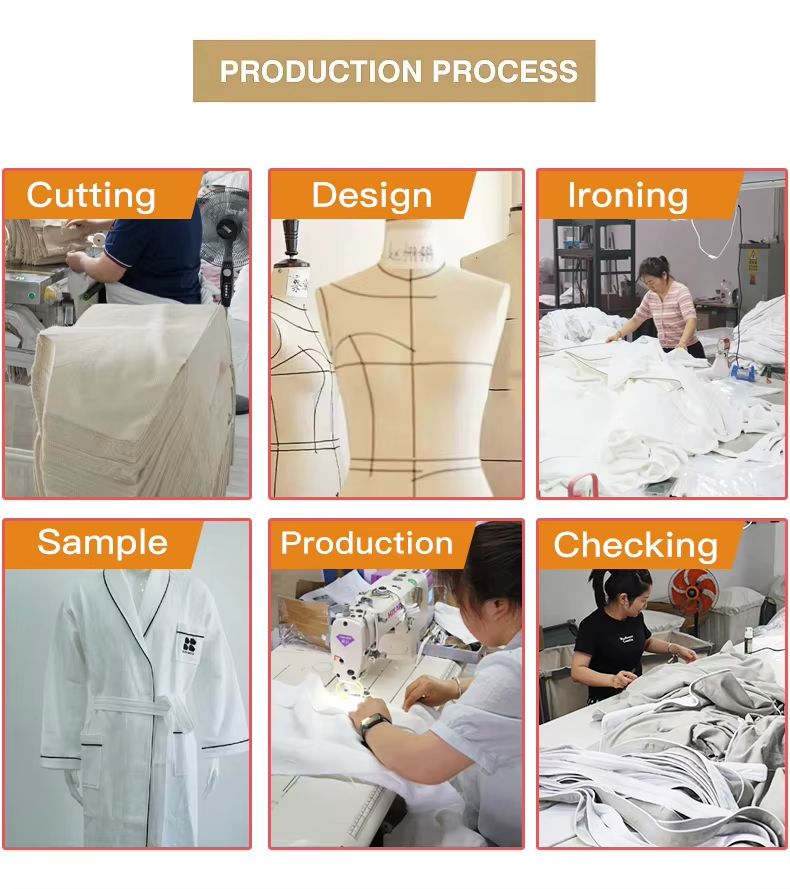 PRODUCTION PROCESS

Cutting

Design

Ironing

Sample

Production

Checking