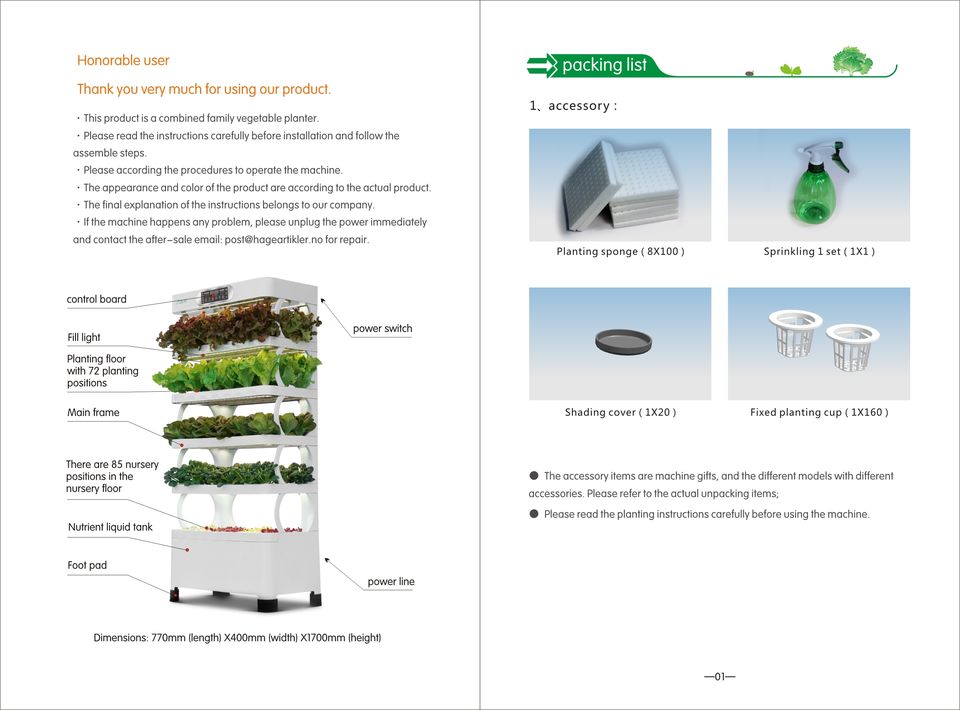 Honorable user

Thank you very much for using our product.

· This product is a combined family vegetable planter.

· Please read the instructions carefully before installation and follow the assemble steps.

· Please according the procedures to operate the machine.

· The appearance and color of the product are according to the actual product.

· The final explanation of the instructions belongs to our company.

· If the machine happens any problem, please unplug the power immediately and contact the after-sale email: post@hageartikler.no for repair.

control board

Fill light

Planting floor with 72 planting positions

Main frame

There are 85 nursery positions in the nursery floor

Nutrient liquid tank

Foot pad

power switch

power line

Dimensions: 770mm (length) X400mm (width) X1700mm (height)

packing list

1、accessory :

Planting sponge ( 8X100 )

Sprinkling 1 set ( 1X1 )

Shading cover ( 1X20 )

Fixed planting cup ( 1X160 )

● The accessory items are machine gifts, and the different models with different accessories. Please refer to the actual unpacking items;

● Please read the planting instructions carefully before using the machine.

—01—