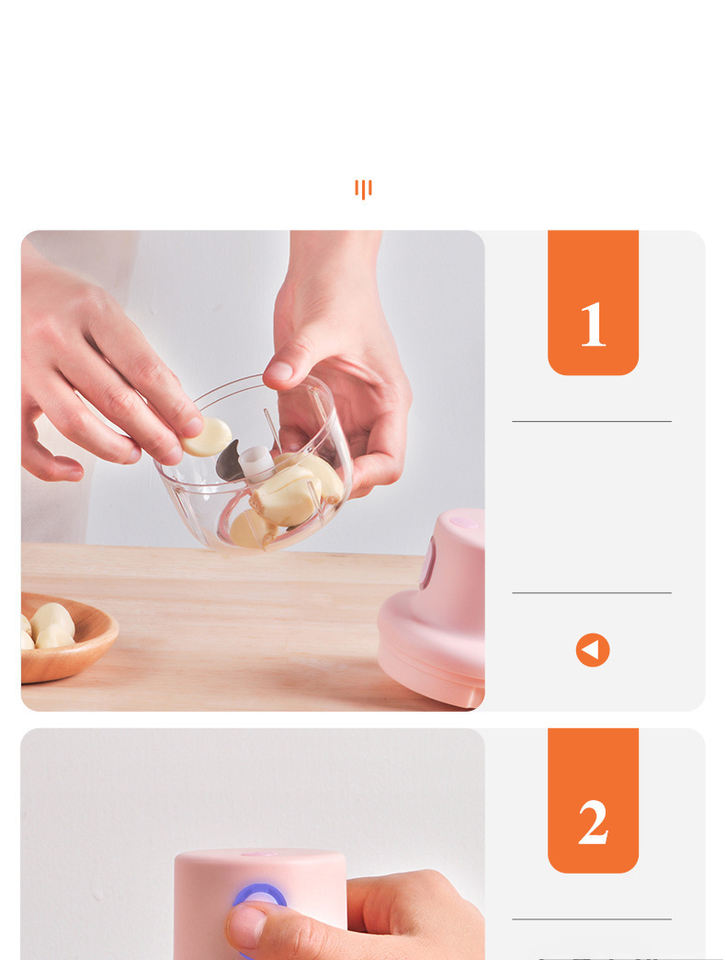 1

2