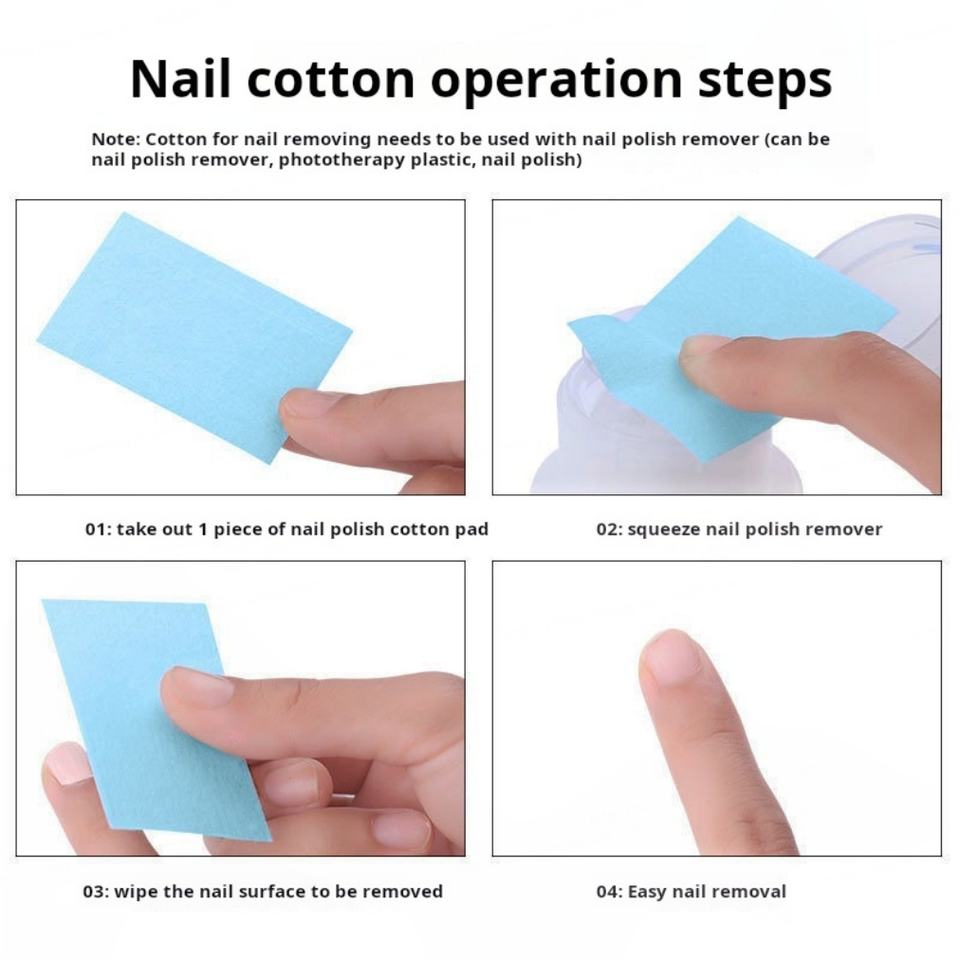 Nail cotton operation steps

Note: Cotton for nail removing needs to be used with nail polish remover (can be nail polish remover, phototherapy plastic, nail polish)

01: take out 1 piece of nail polish cotton pad

02: squeeze nail polish remover

03: wipe the nail surface to be removed

04: Easy nail removal