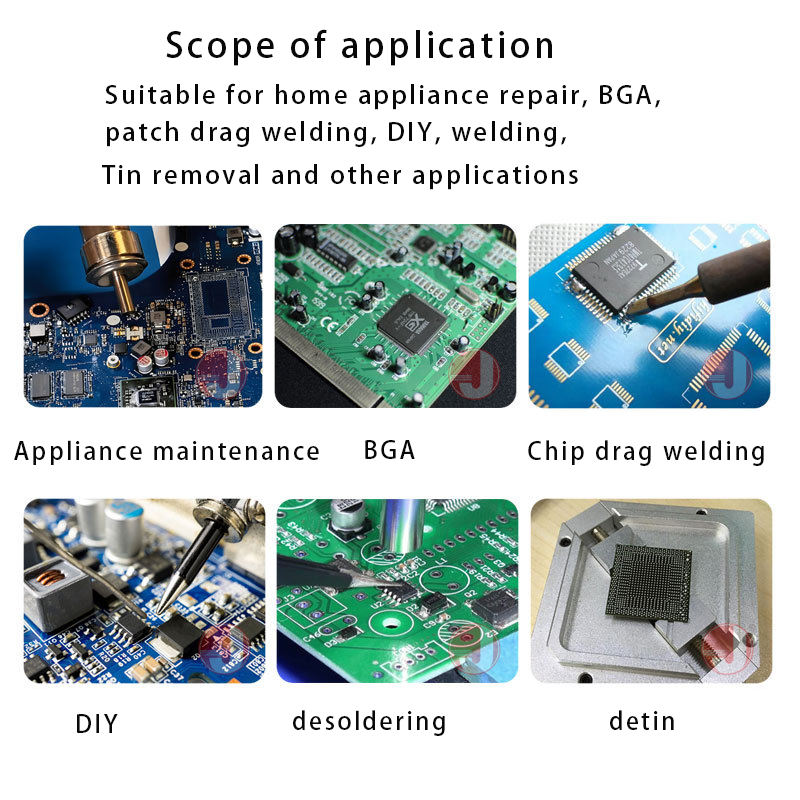 Scope of application

Suitable for home appliance repair, BGA, patch drag welding, DIY, welding, Tin removal and other applications

Appliance maintenance

BGA

Chip drag welding

DIY

desoldering

detin