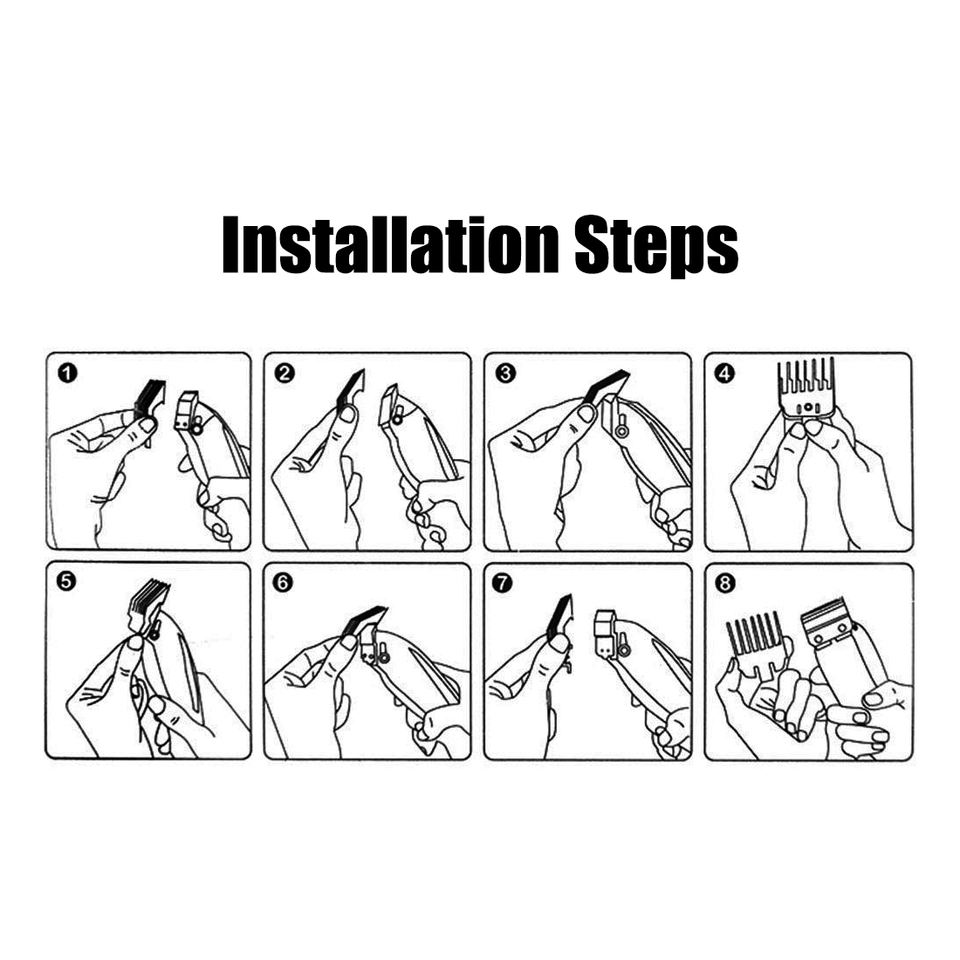 Installation Steps

1

2

3

4

5

6

7

8