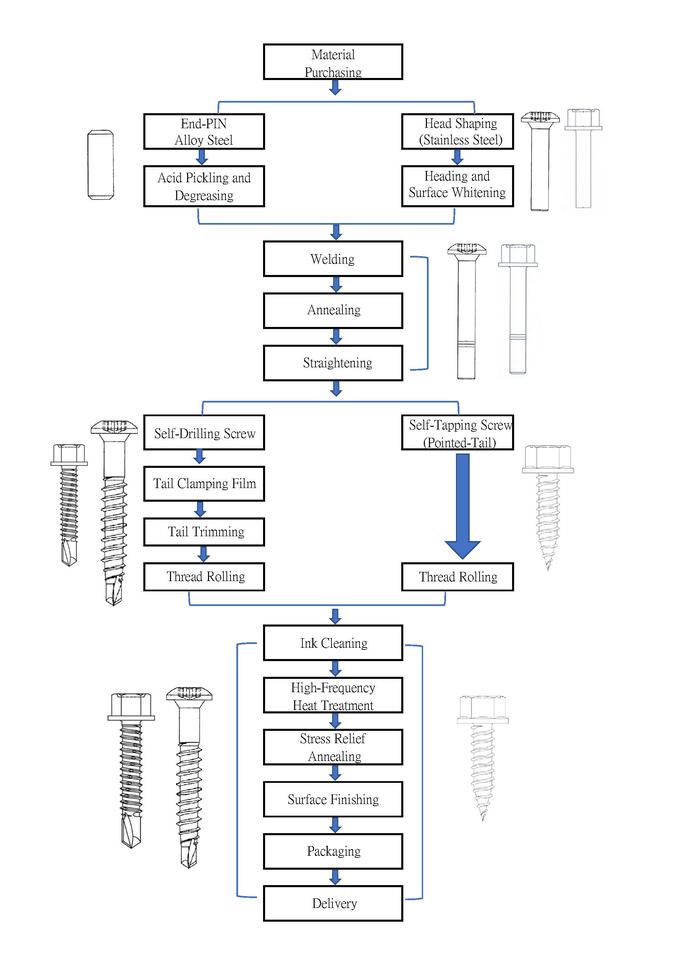 Material Purchasing

End-PIN Alloy Steel

Acid Pickling and Degreasing

Head Shaping (Stainless Steel)

Heading and Surface Whitening

Welding

Annealing

Straightening

Self-Drilling Screw

Tail Clamping Film

Tail Trimming

Thread Rolling

Self-Tapping Screw (Pointed-Tail)

Thread Rolling

Ink Cleaning

High-Frequency Heat Treatment

Stress Relief Annealing

Surface Finishing

Packaging

Delivery