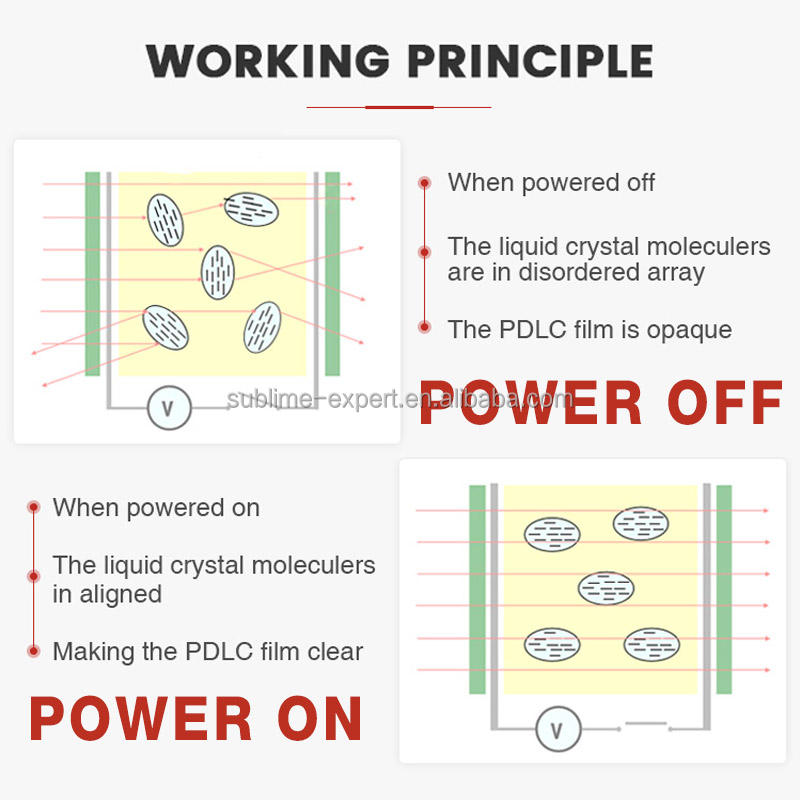 WORKING PRINCIPLE

V

When powered off

The liquid crystal moleculers are in disordered array

The PDLC film is opaque

sublime-expert.en.alibaba.com

POWER OFF

When powered on

The liquid crystal moleculers in aligned

Making the PDLC film clear

POWER ON

V