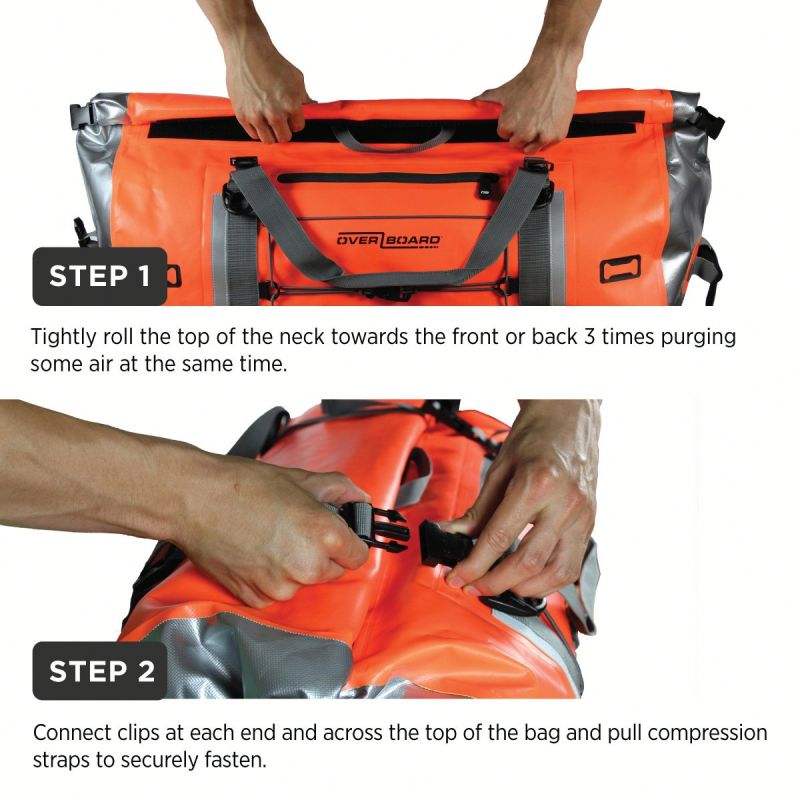 OVERBOARD

STEP 1

Tightly roll the top of the neck towards the front or back 3 times purging some air at the same time.

STEP 2

Connect clips at each end and across the top of the bag and pull compression straps to securely fasten.